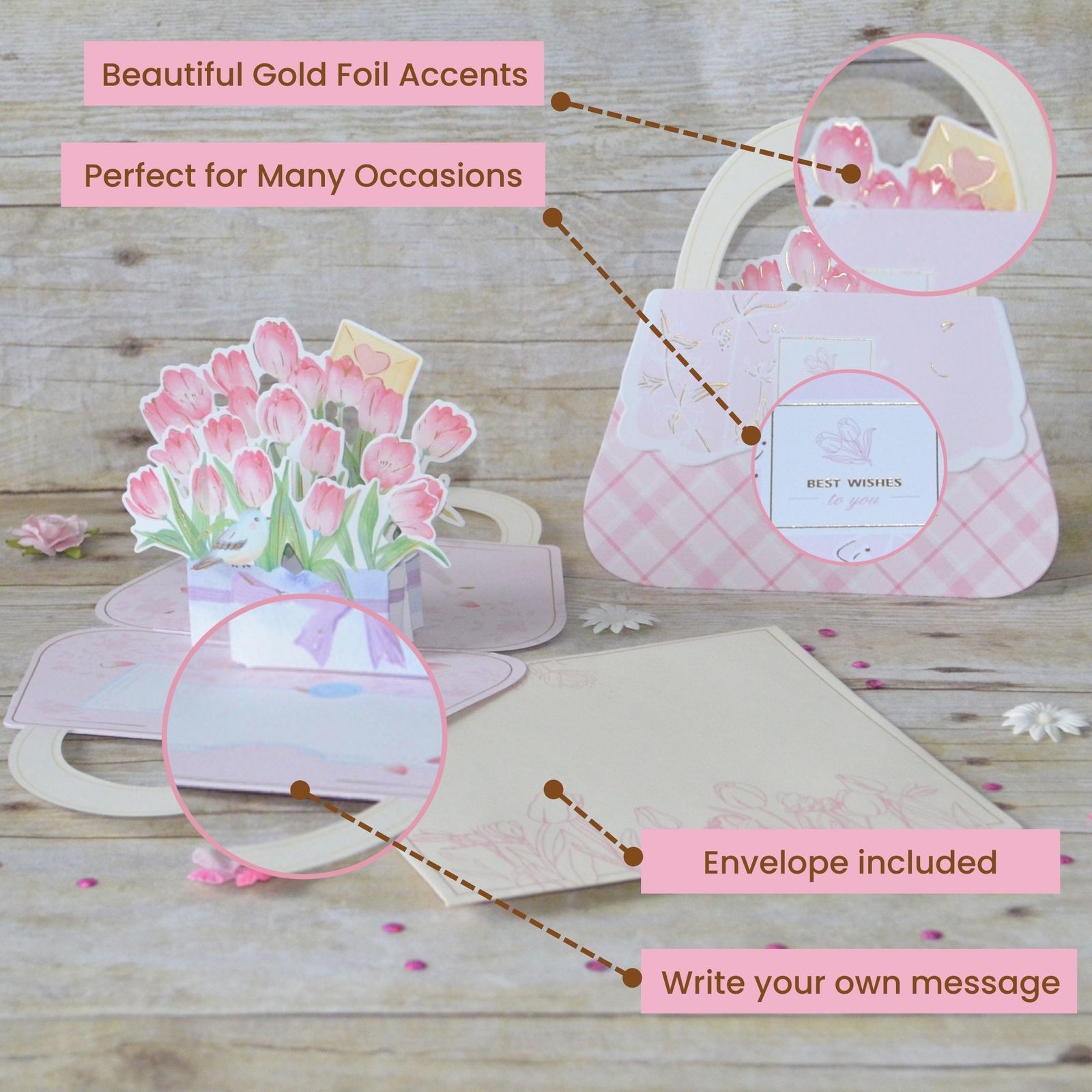 Beautiful Gold Foil Accents

Perfect for Many Occasions

BEST WISHES
to you

Envelope included

Write your own message