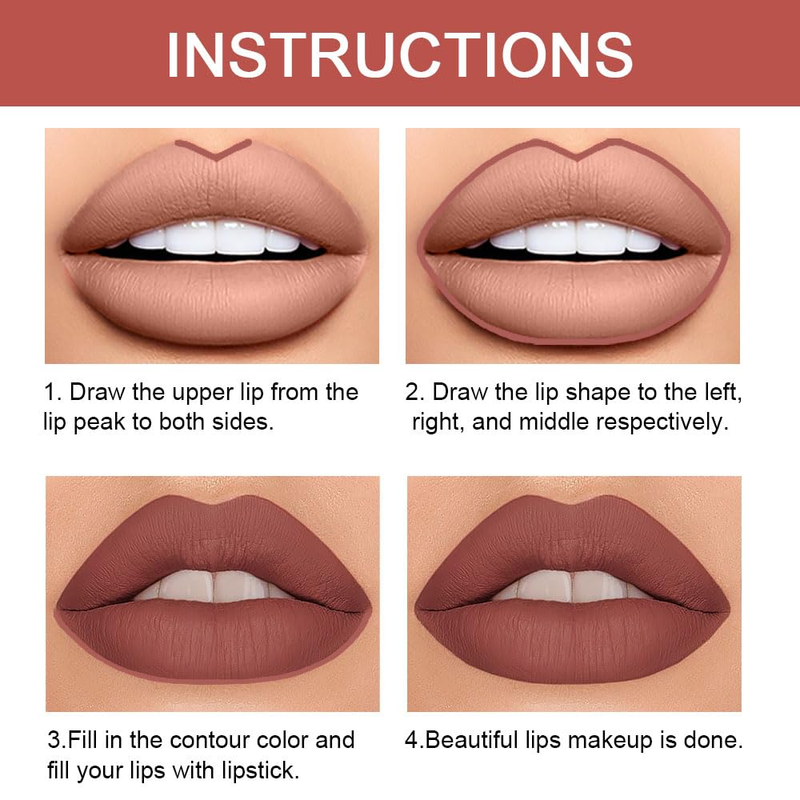 INSTRUCTIONS

1. Draw the upper lip from the lip peak to both sides.

2. Draw the lip shape to the left, right, and middle respectively.

3.Fill in the contour color and fill your lips with lipstick.

4.Beautiful lips makeup is done.