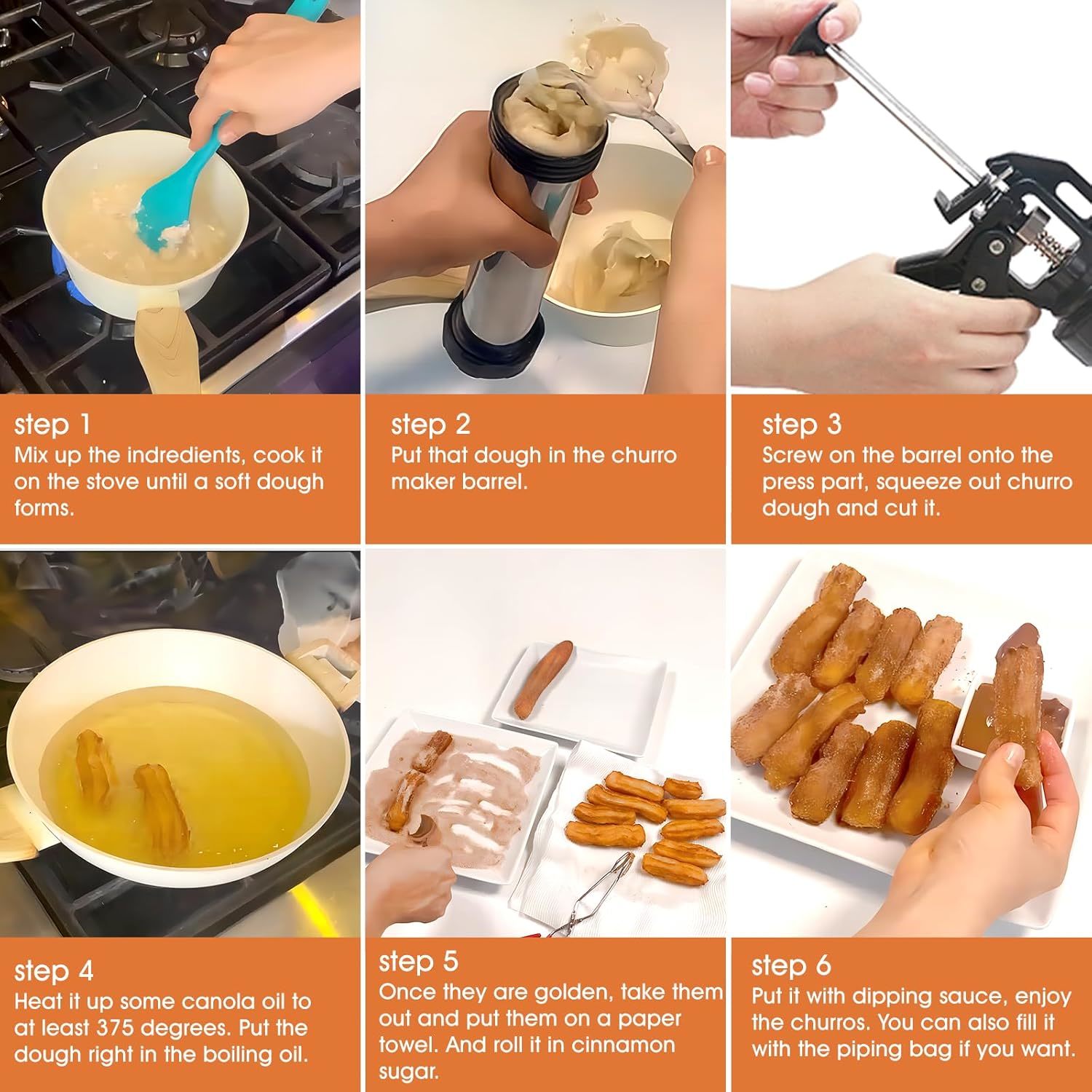 step 1
Mix up the indredients, cook it on the stove until a soft dough forms.

step 2
Put that dough in the churro maker barrel.

step 3
Screw on the barrel onto the press part, squeeze out churro dough and cut it.

step 4
Heat it up some canola oil to at least 375 degrees. Put the dough right in the boiling oil.

step 5
Once they are golden, take them out and put them on a paper towel. And roll it in cinnamon sugar.

step 6
Put it with dipping sauce, enjoy the churros. You can also fill it with the piping bag if you want.