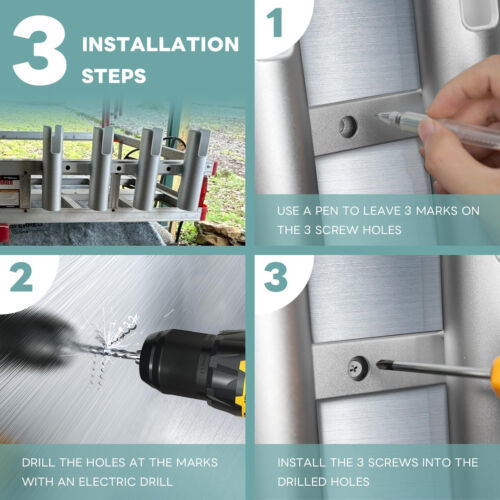 3 INSTALLATION STEPS

1

USE A PEN TO LEAVE 3 MARKS ON THE 3 SCREW HOLES

2

DRILL THE HOLES AT THE MARKS WITH AN ELECTRIC DRILL

3

INSTALL THE 3 SCREWS INTO THE DRILLED HOLES