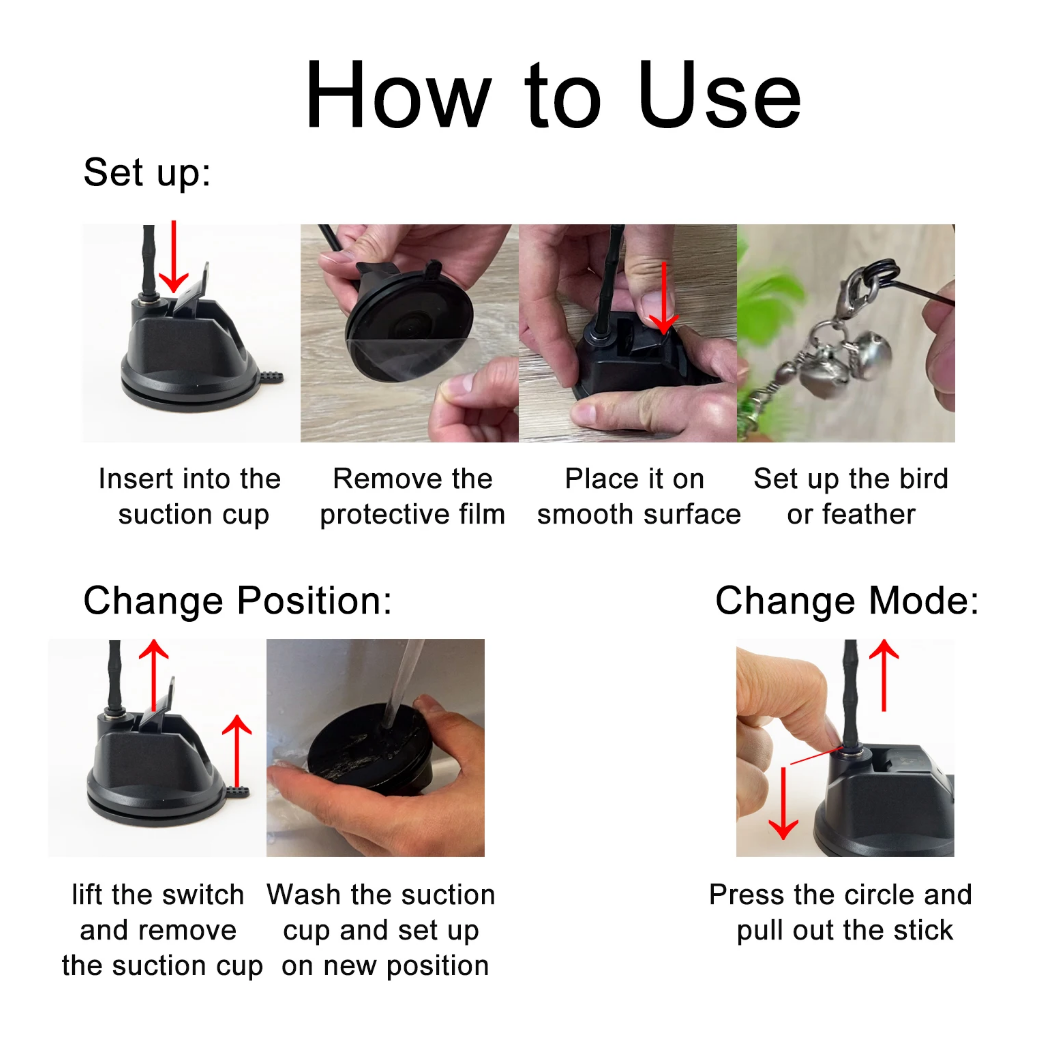 How to Use

Set up:

Insert into the suction cup

Remove the protective film

Place it on smooth surface

Set up the bird or feather

Change Position:

lift the switch and remove the suction cup

Wash the suction cup and set up on new position

Change Mode:

Press the circle and pull out the stick