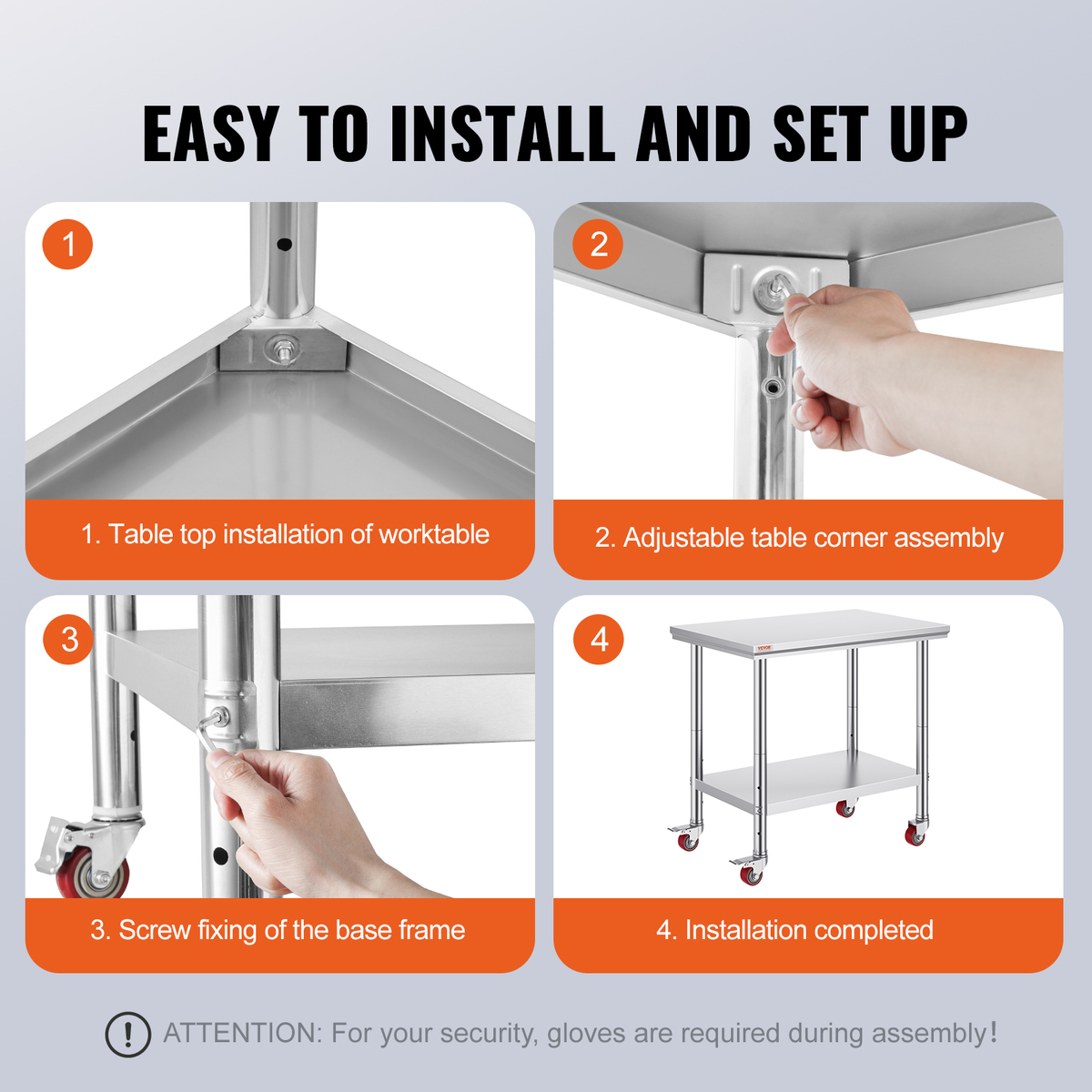 EASY TO INSTALL AND SET UP

1

1. Table top installation of worktable

2

2. Adjustable table corner assembly

3

3. Screw fixing of the base frame

4

VEVOR

4. Installation completed

! ATTENTION: For your security, gloves are required during assembly!