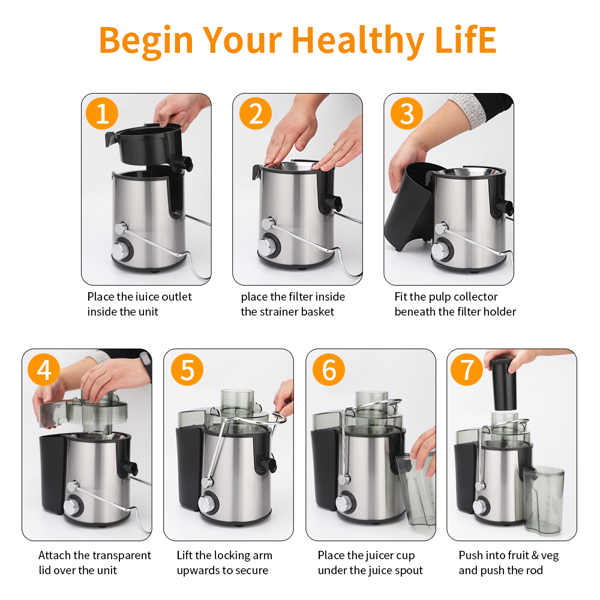 Begin Your Healthy LifE

1

Place the iuice outlet inside the unit

2

place the filter inside the strainer basket

3

Fit the pulp collector beneath the filter holder

4

Attach the transparent lid over the unit

5

Lift the locking arm upwards to secure

6

Place the juicer cup under the juice spout

7

Push into fruit & veg and push the rod