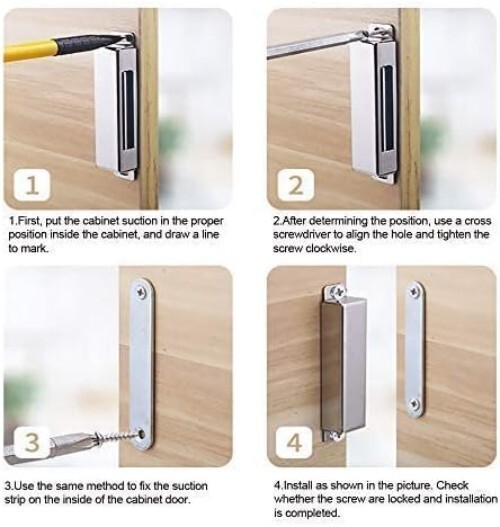 1

1.First, put the cabinet suction in the proper position inside the cabinet, and draw a line to mark.

2

2.After determining the position, use a cross screwdriver to align the hole and tighten the screw clockwise.

3

3.Use the same method to fix the suction strip on the inside of the cabinet door.

4

4.Install as shown in the picture. Check whether the screw are locked and installation is completed.