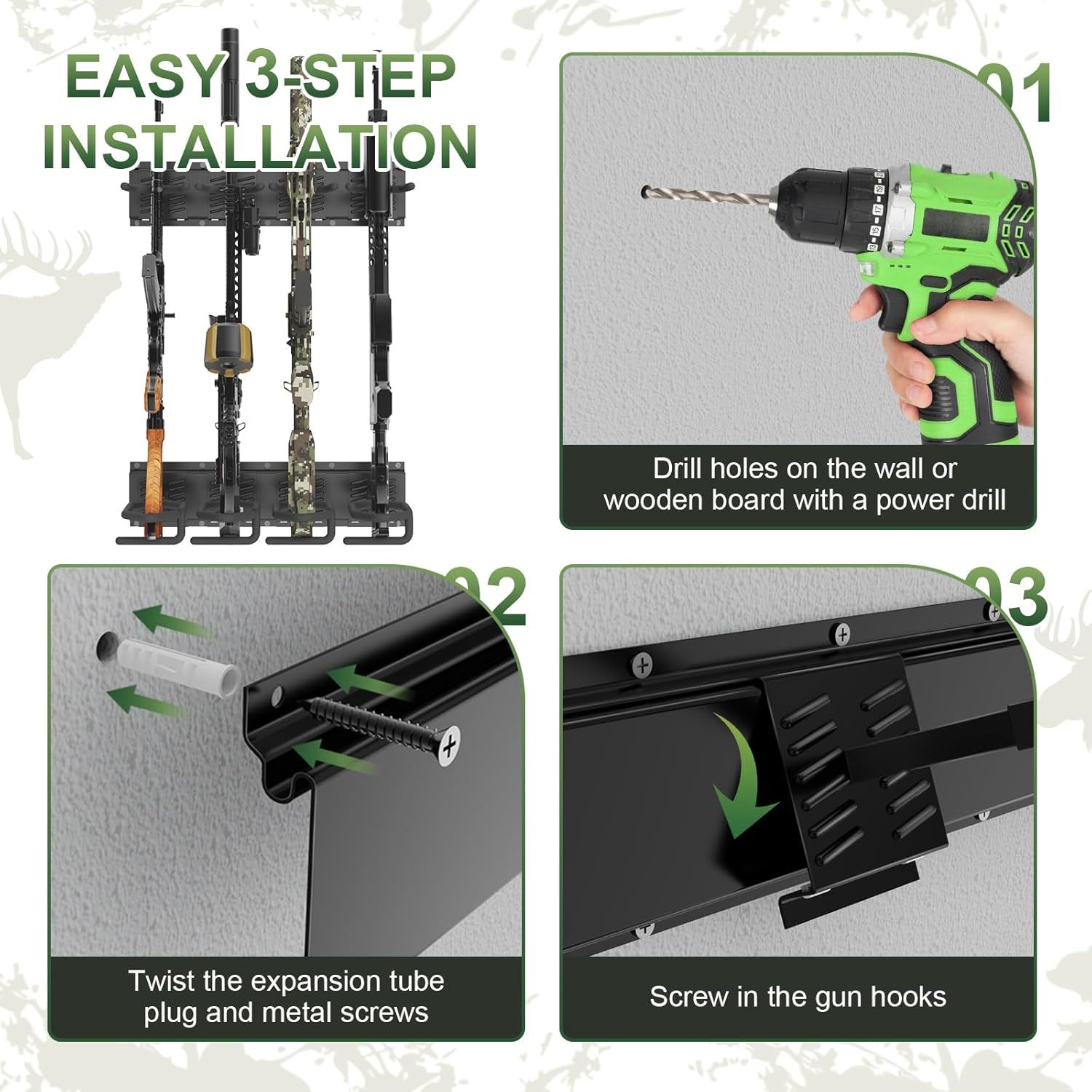 EASY 3-STEP INSTALLATION

01

Drill holes on the wall or wooden board with a power drill

02

Twist the expansion tube plug and metal screws

03

Screw in the gun hooks