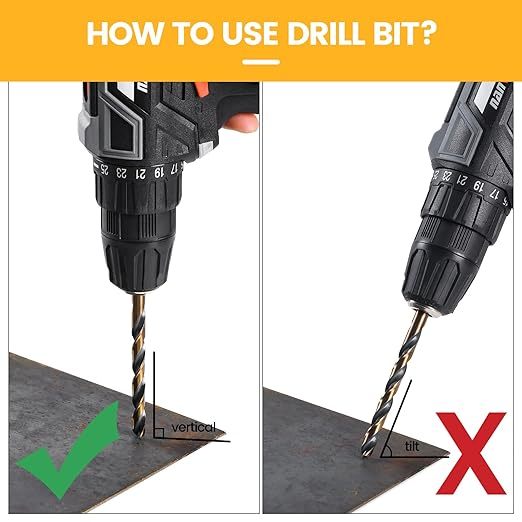 HOW TO USE DRILL BIT?

25 23 21 19 17

vertical

23 21 19 17

tilt