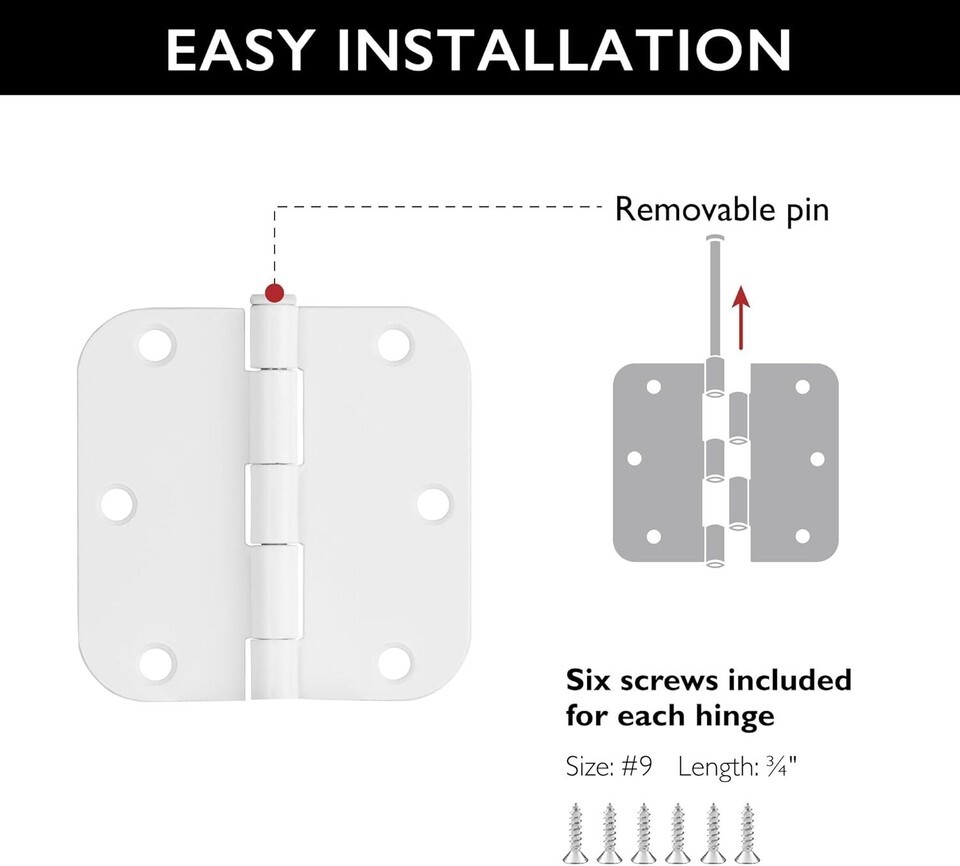 EASY INSTALLATION

Removable pin

Six screws included for each hinge

Size: #9 Length: ¾"