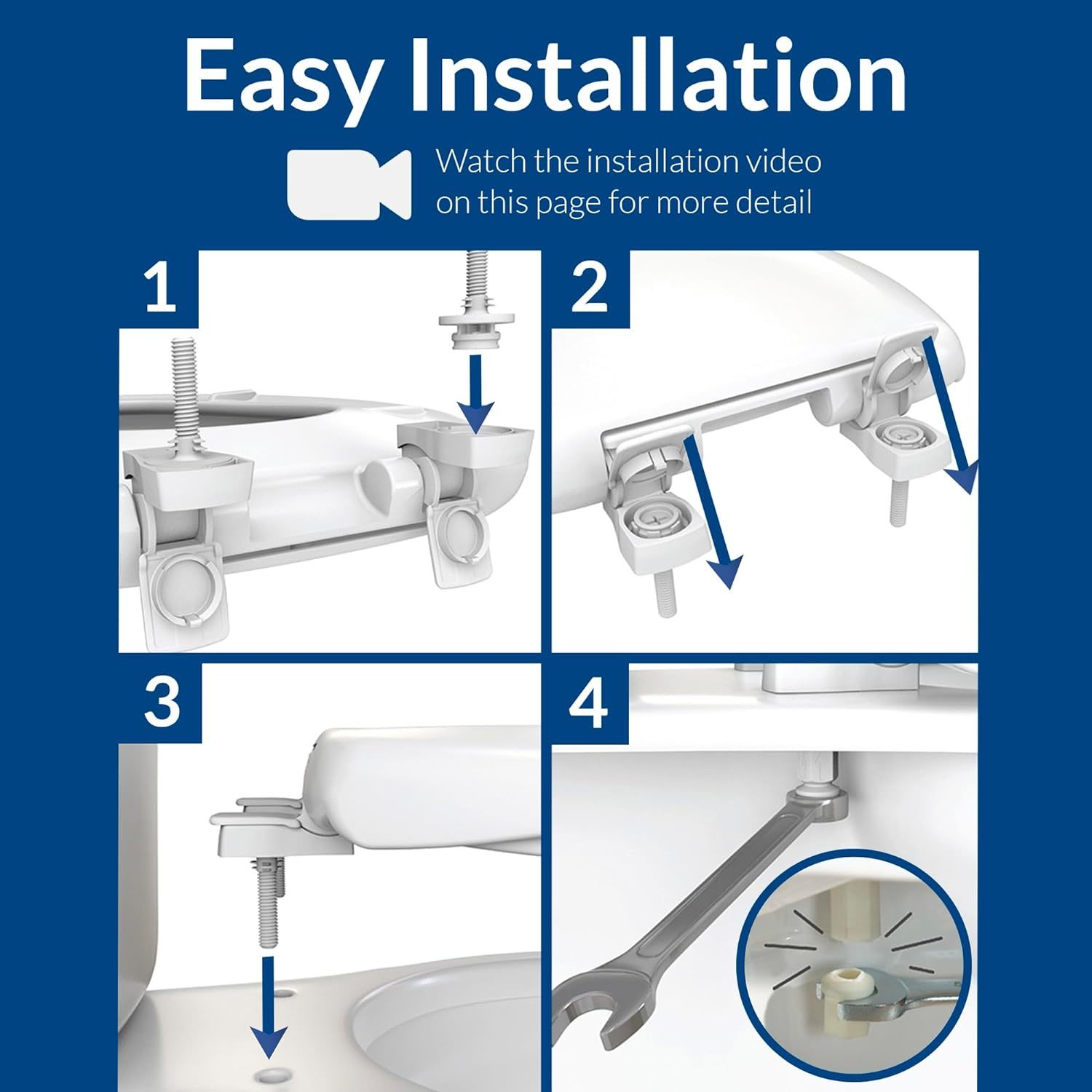 Easy Installation

Watch the installation video on this page for more detail

1

2

3

4