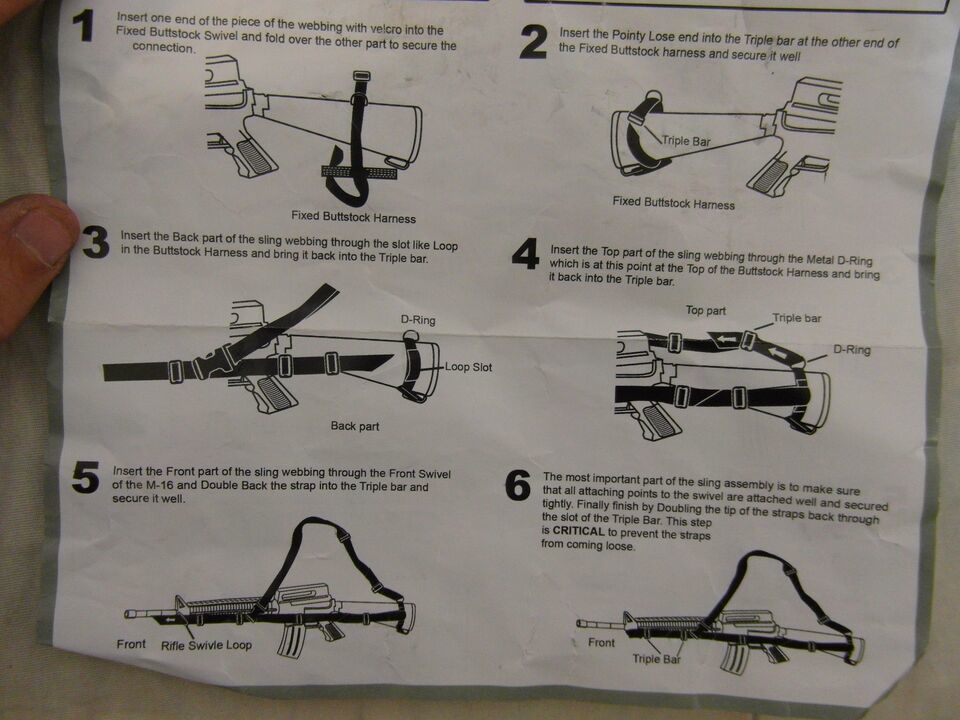 1 Insert one end of the piece of the webbing with velcro into the Fixed Buttstock Swivel and fold over the other part to secure the connection.

Fixed Buttstock Harness

2 Insert the Pointy Lose end into the Triple bar at the other end of the Fixed Buttstock harness and secure it well

Triple Bar

Fixed Buttstock Harness

3 Insert the Back part of the sling webbing through the slot like Loop in the Buttstock Harness and bring it back into the Triple bar.

D-Ring

Loop Slot

Back part

4 Insert the Top part of the sling webbing through the Metal D-Ring which is at this point at the Top of the Buttstock Harness and bring it back into the Triple bar.

Top part

Triple bar

D-Ring

5 Insert the Front part of the sling webbing through the Front Swivel of the M-16 and Double Back the strap into the Triple bar and secure it well.

Front

Rifle Swivle Loop

6 The most important part of the sling assembly is to make sure that all attaching points to the swivel are attached well and secured tightly. Finally finish by Doubling the tip of the straps back through the slot of the Triple Bar. This step is CRITICAL to prevent the straps from coming loose.

Front

Triple Bar