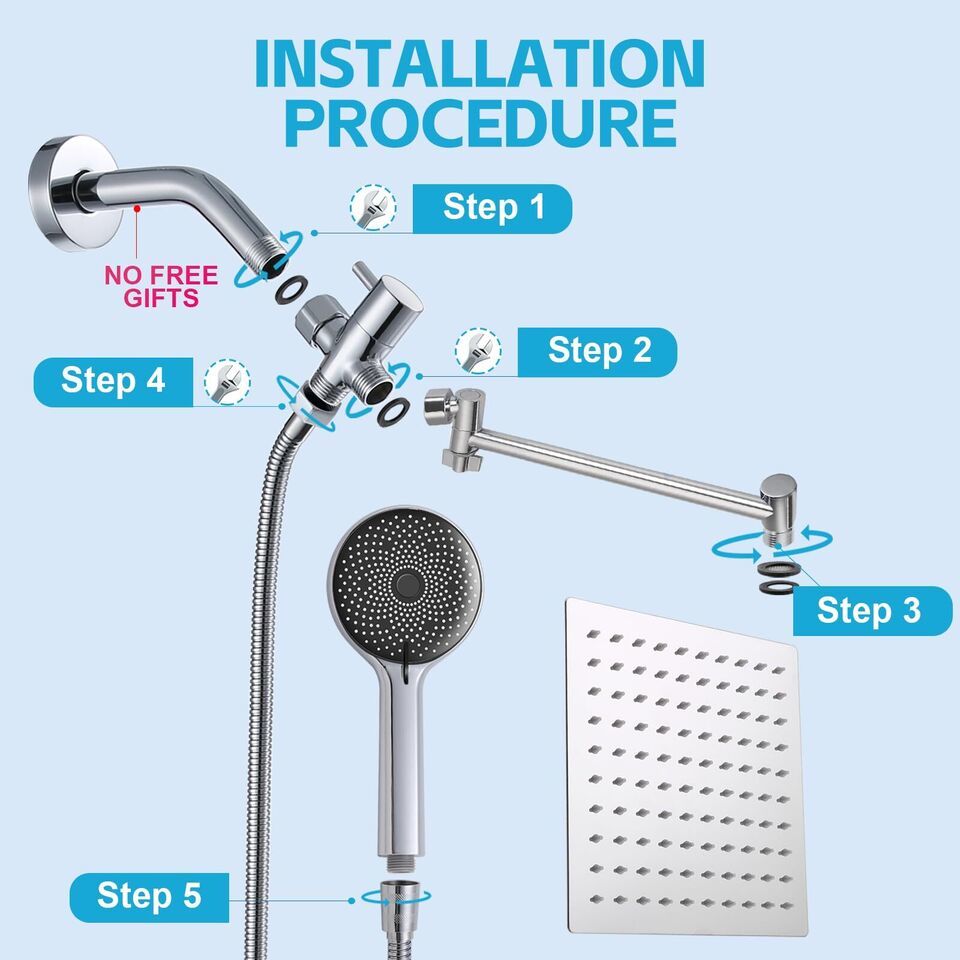 INSTALLATION PROCEDURE

Step 1

NO FREE GIFTS

Step 2

Step 4

Step 3

Step 5