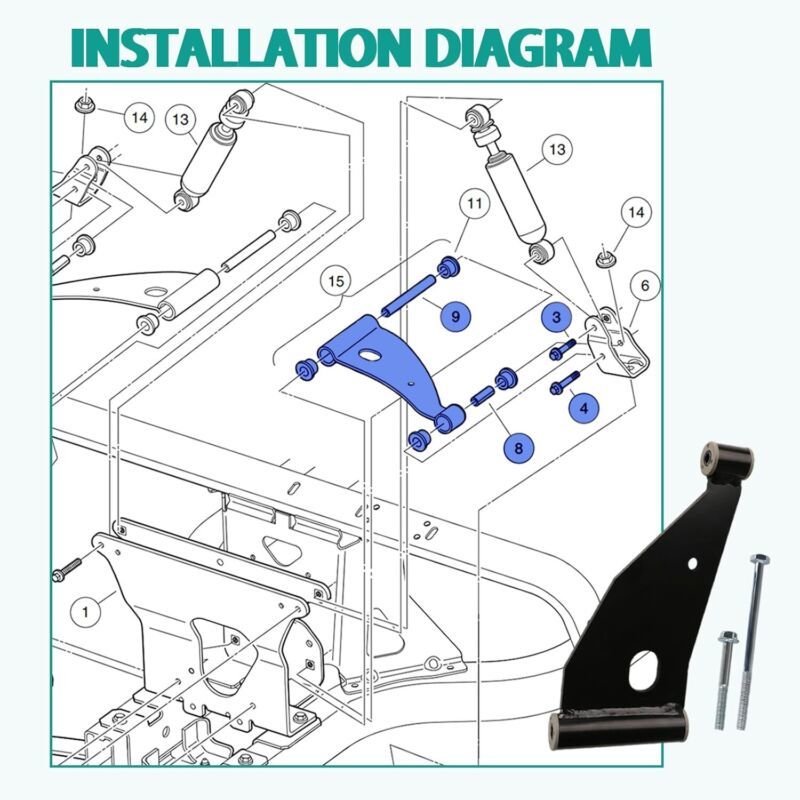 INSTALLATION DIAGRAM

14
13
13
11
14
15
6
9
3
4
8
1