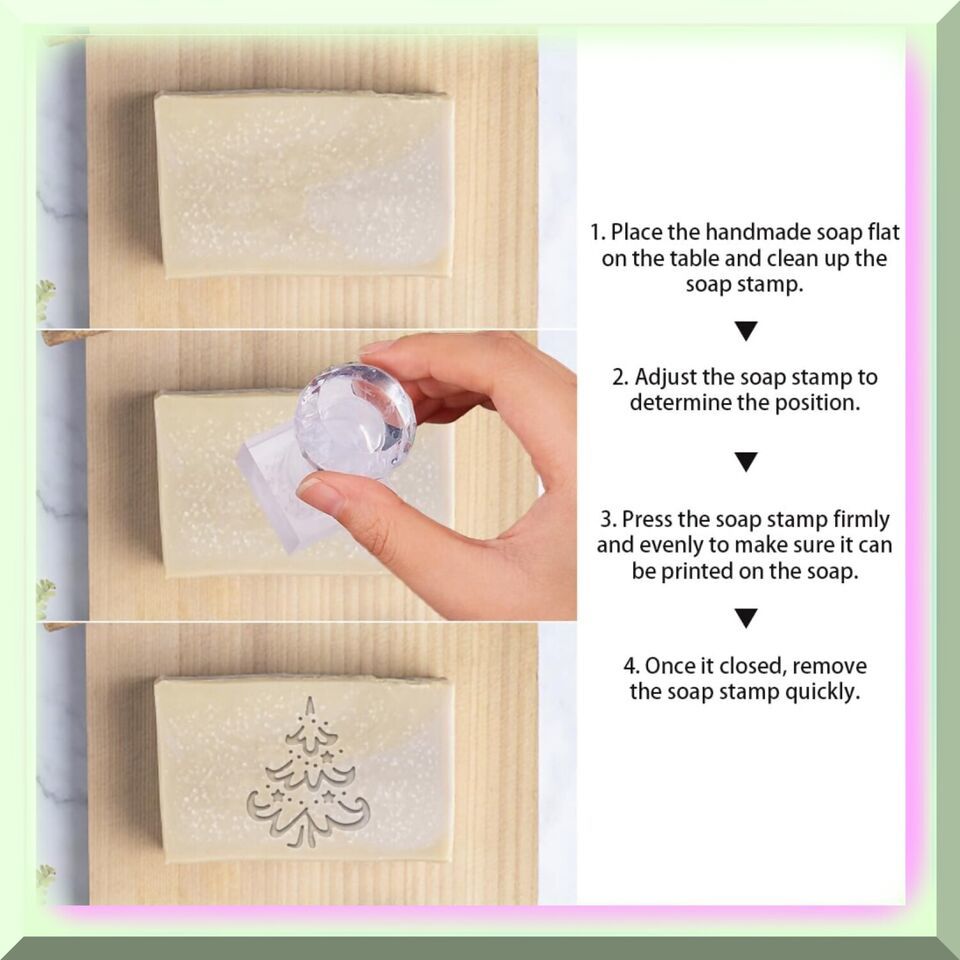 1. Place the handmade soap flat on the table and clean up the soap stamp.

▼

2. Adjust the soap stamp to determine the position.

▼

3. Press the soap stamp firmly and evenly to make sure it can be printed on the soap.

▼

4. Once it closed, remove the soap stamp quickly.