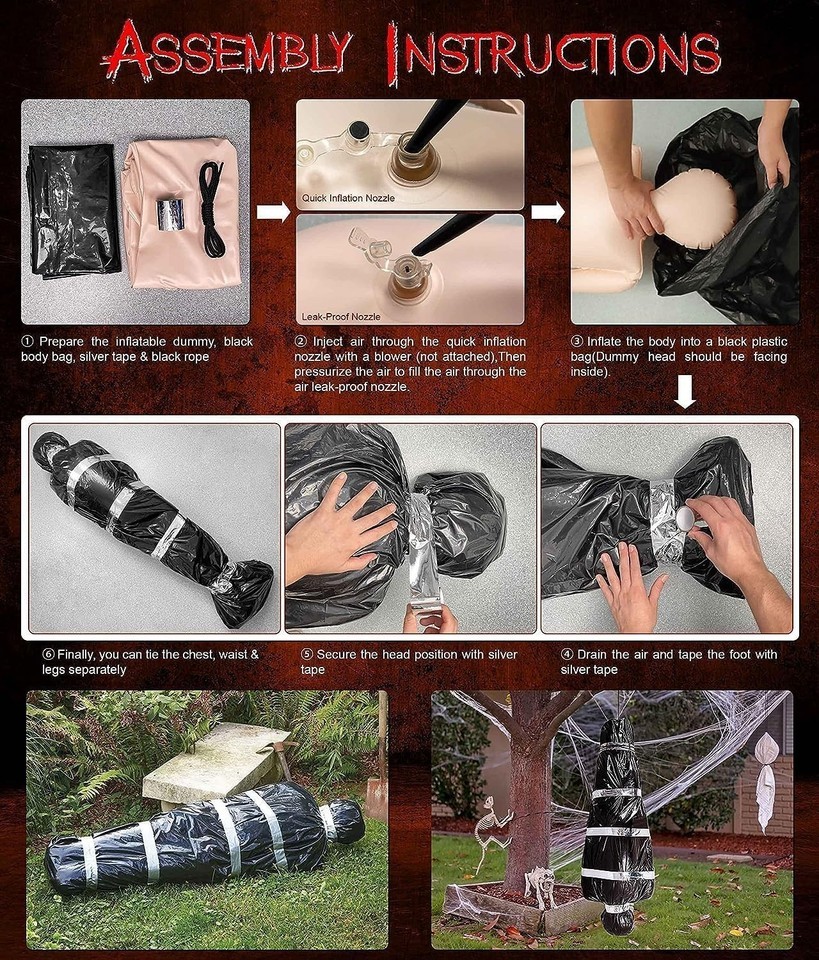 ASSEMBLY INSTRUCTIONS

Quick Inflation Nozzle

Leak-Proof Nozzle

① Prepare the inflatable dummy, black body bag, silver tape & black rope

② Inject air through the quick inflation nozzle with a blower (not attached),Then pressurize the air to fill the air through the air leak-proof nozzle.

③ Inflate the body into a black plastic bag(Dummy head should be facing inside).

⑥ Finally, you can tie the chest, waist & legs separately

⑤ Secure the head position with silver tape

④ Drain the air and tape the foot with silver tape