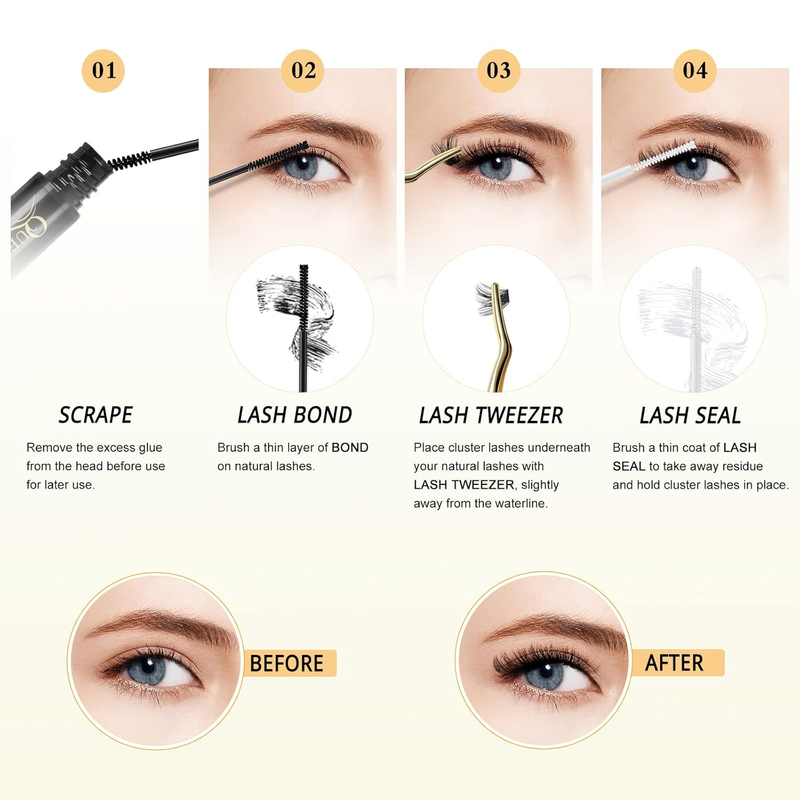 01

SCRAPE

Remove the excess glue from the head before use for later use.

02

LASH BOND

Brush a thin layer of BOND on natural lashes.

03

LASH TWEEZER

Place cluster lashes underneath your natural lashes with LASH TWEEZER, slightly away from the waterline.

04

LASH SEAL

Brush a thin coat of LASH SEAL to take away residue and hold cluster lashes in place.

BEFORE

AFTER