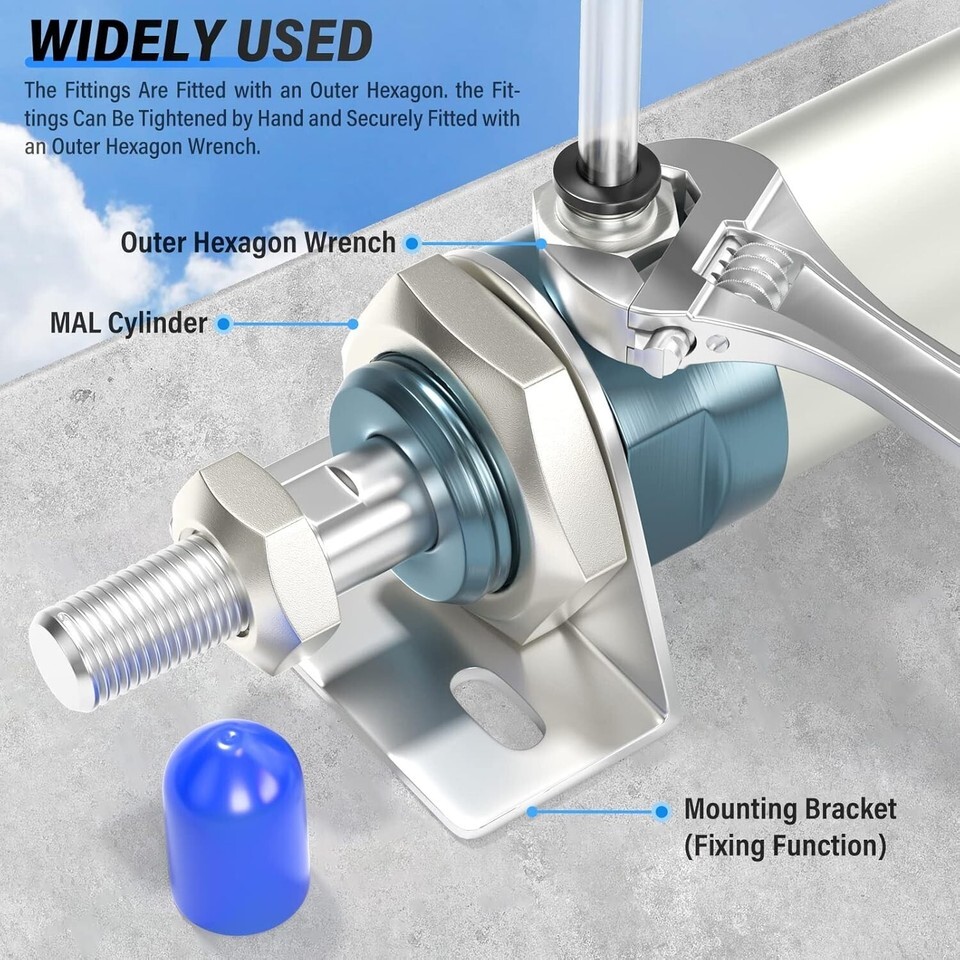 WIDELY USED

The Fittings Are Fitted with an Outer Hexagon. the Fittings Can Be Tightened by Hand and Securely Fitted with an Outer Hexagon Wrench.

Outer Hexagon Wrench

MAL Cylinder

Mounting Bracket (Fixing Function)