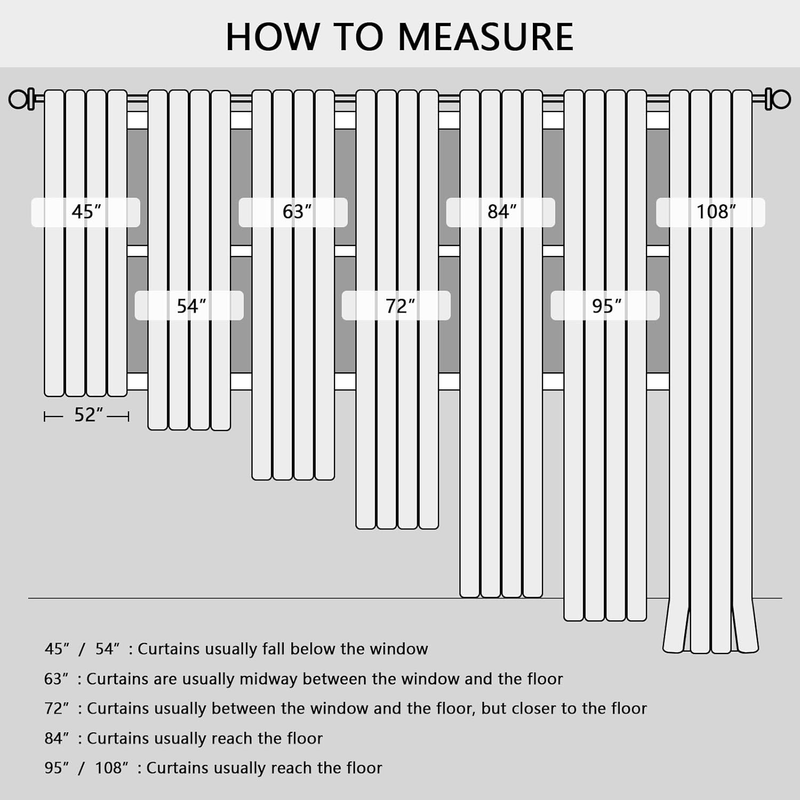 HOW TO MEASURE

45″

63″

84″

108″

54″

72″

95″

52″

45″ / 54″ : Curtains usually fall below the window

63″ : Curtains are usually midway between the window and the floor

72″ : Curtains usually between the window and the floor, but closer to the floor

84″ : Curtains usually reach the floor

95″ / 108″ : Curtains usually reach the floor