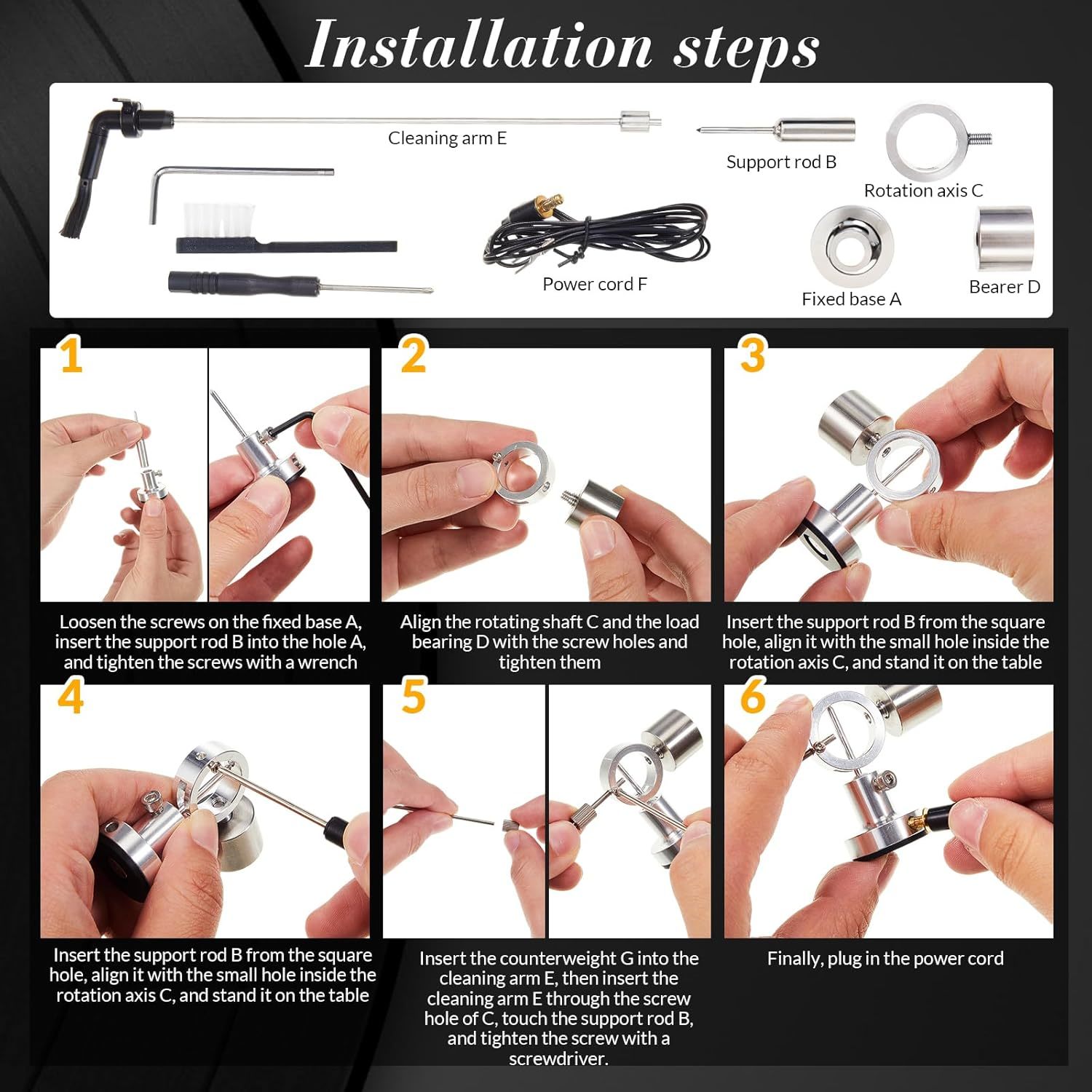 Installation steps

Cleaning arm E

Support rod B

Rotation axis C

Power cord F

Fixed base A

Bearer D

1

Loosen the screws on the fixed base A, insert the support rod B into the hole A, and tighten the screws with a wrench

2

Align the rotating shaft C and the load bearing D with the screw holes and tighten them

3

Insert the support rod B from the square hole, align it with the small hole inside the rotation axis C, and stand it on the table

4

Insert the support rod B from the square hole, align it with the small hole inside the rotation axis C, and stand it on the table

5

Insert the counterweight G into the cleaning arm E, then insert the cleaning arm E through the screw hole of C, touch the support rod B, and tighten the screw with a screwdriver.

6

Finally, plug in the power cord