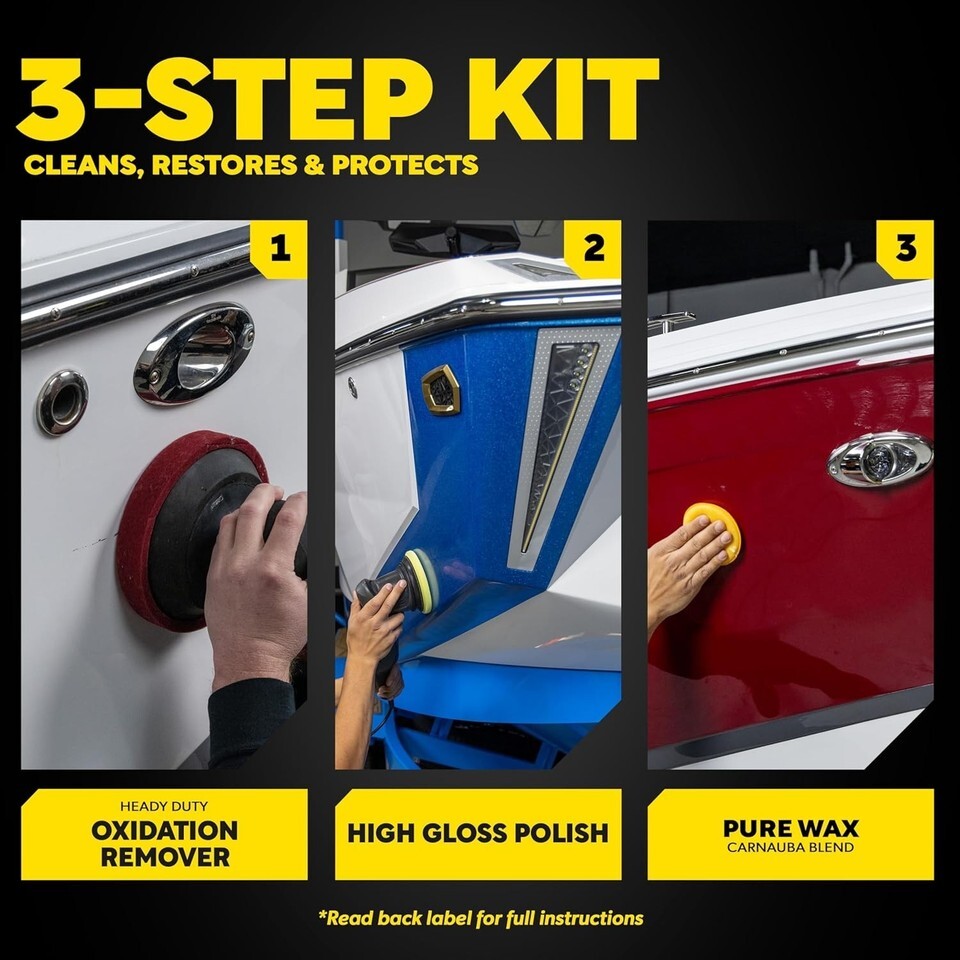 3-STEP KIT
CLEANS, RESTORES & PROTECTS

1

2

3

HEADY DUTY
OXIDATION REMOVER

HIGH GLOSS POLISH

PURE WAX
CARNAUBA BLEND

*Read back label for full instructions