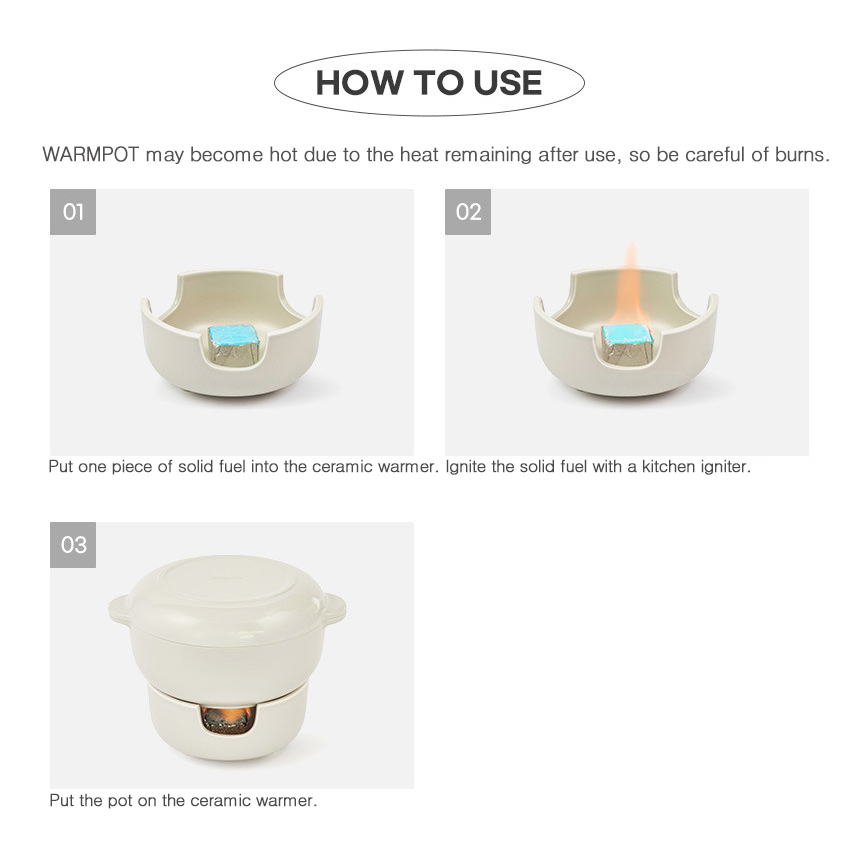 HOW TO USE

WARMPOT may become hot due to the heat remaining after use, so be careful of burns.

01

Put one piece of solid fuel into the ceramic warmer.

02

Ignite the solid fuel with a kitchen igniter.

03

Put the pot on the ceramic warmer.