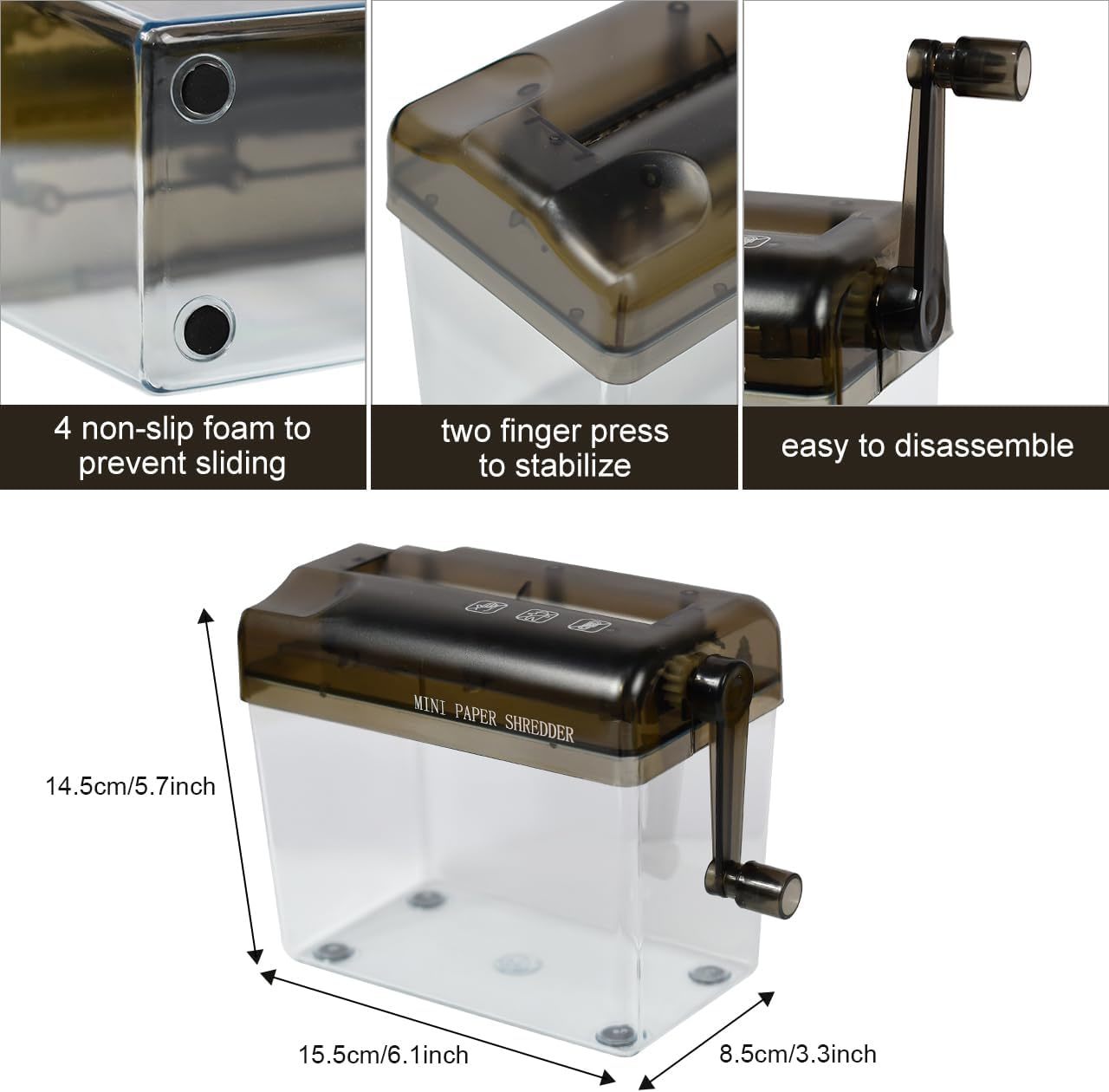 4 non-slip foam to prevent sliding

two finger press to stabilize

easy to disassemble

MINI PAPER SHREDDER

14.5cm/5.7inch

15.5cm/6.1inch

8.5cm/3.3inch