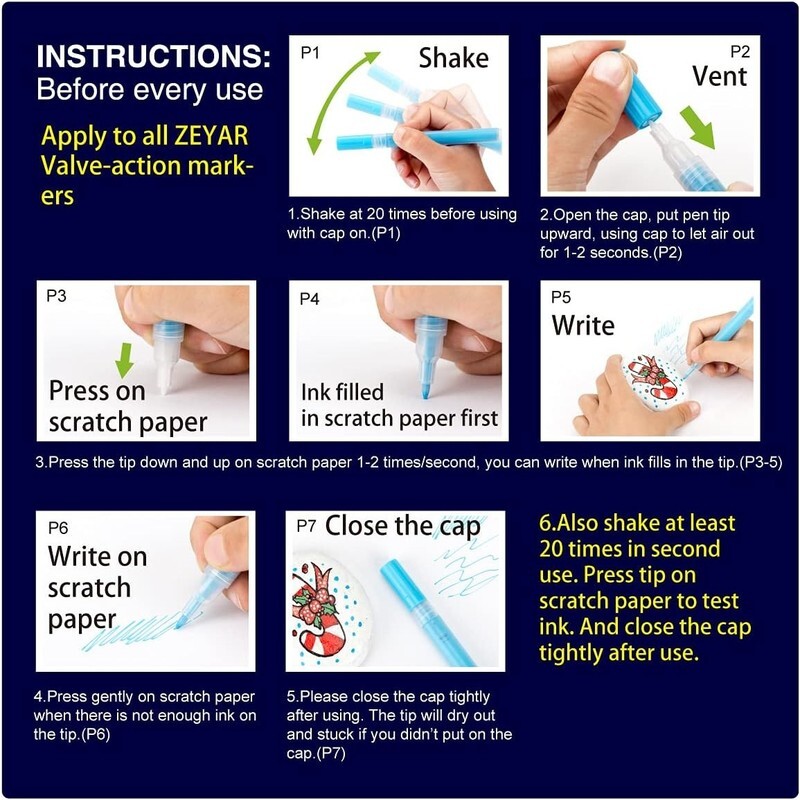 INSTRUCTIONS:
Before every use

Apply to all ZEYAR Valve-action markers

P1 Shake

1.Shake at 20 times before using with cap on.(P1)

P2 Vent

2.Open the cap, put pen tip upward, using cap to let air out for 1-2 seconds.(P2)

P3 Press on scratch paper

P4 Ink filled in scratch paper first

P5 Write

3.Press the tip down and up on scratch paper 1-2 times/second, you can write when ink fills in the tip.(P3-5)

P6 Write on scratch paper

4.Press gently on scratch paper when there is not enough ink on the tip.(P6)

P7 Close the cap

5.Please close the cap tightly after using. The tip will dry out and stuck if you didn't put on the cap.(P7)

6.Also shake at least 20 times in second use. Press tip on scratch paper to test ink. And close the cap tightly after use.