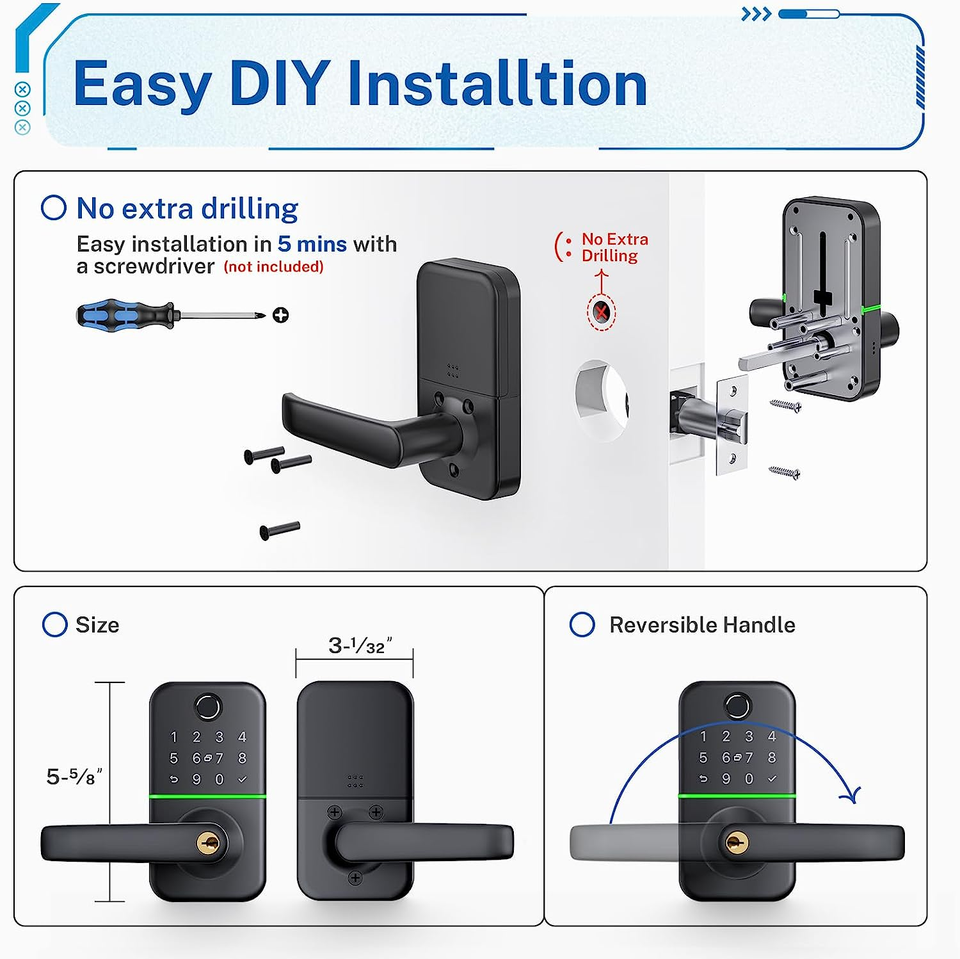 Easy DIY Installtion

No extra drilling

Easy installation in 5 mins with a screwdriver (not included)

No Extra Drilling

Size

3-1/32"

5-5/8"

1 2 3 4
5 6 7 8
9 0

Reversible Handle

1 2 3 4
5 6 7 8
9 0