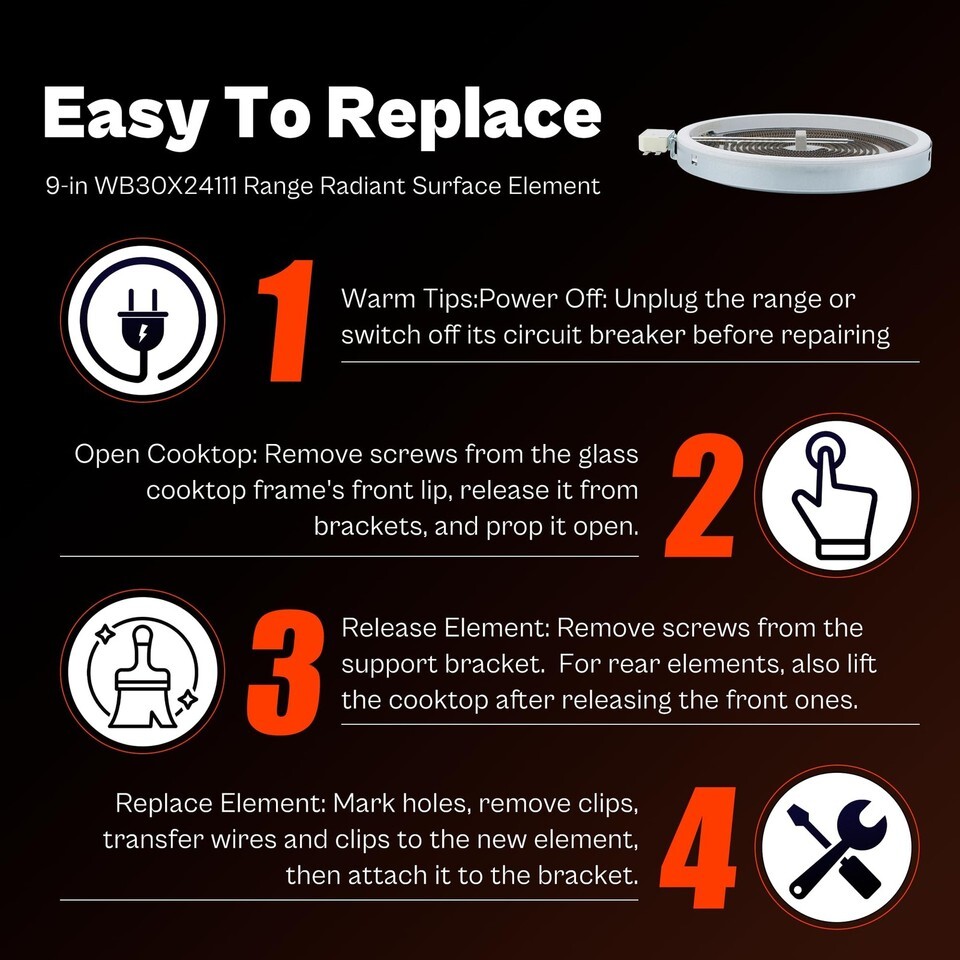 Easy To Replace

9-in WB30X24111 Range Radiant Surface Element

1

Warm Tips:Power Off: Unplug the range or switch off its circuit breaker before repairing

Open Cooktop: Remove screws from the glass cooktop frame's front lip, release it from brackets, and prop it open.

2

3

Release Element: Remove screws from the support bracket. For rear elements, also lift the cooktop after releasing the front ones.

Replace Element: Mark holes, remove clips, transfer wires and clips to the new element, then attach it to the bracket.

4