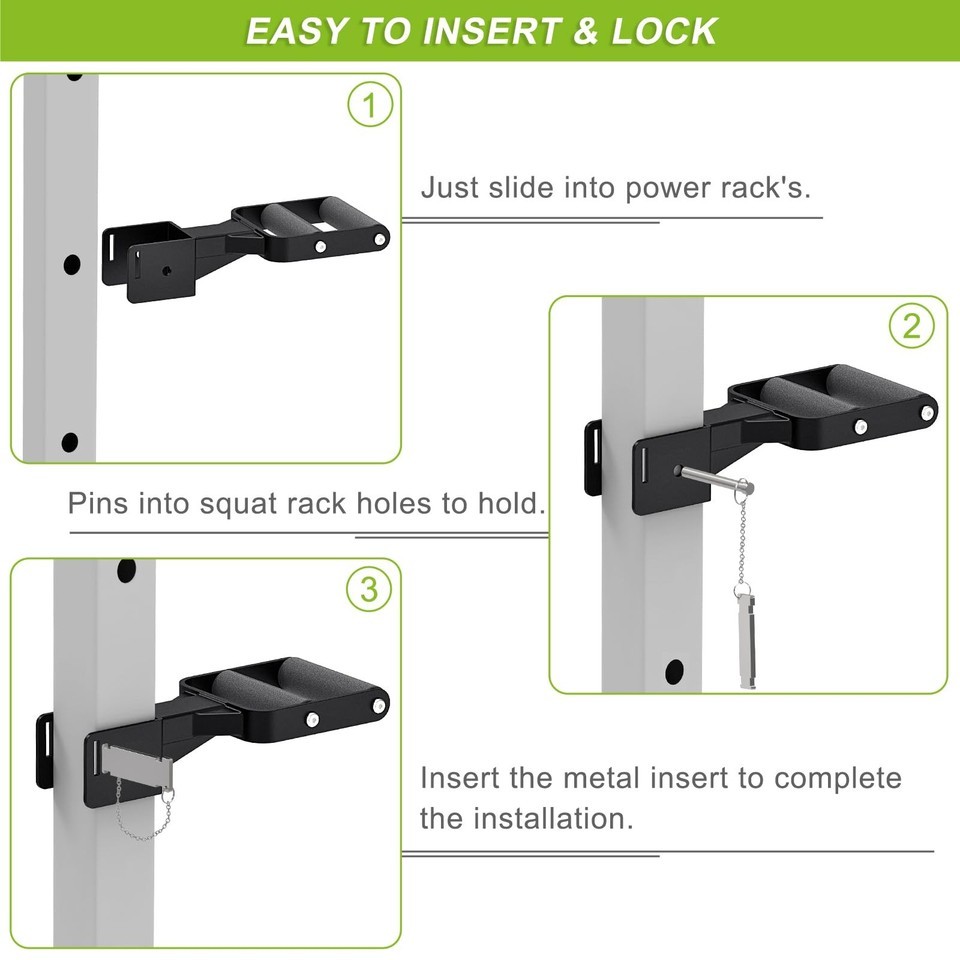 EASY TO INSERT & LOCK

1

Just slide into power rack's.

2

Pins into squat rack holes to hold.

3

Insert the metal insert to complete the installation.