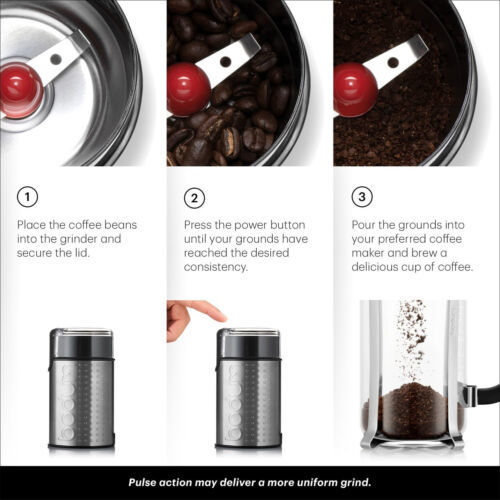 1

Place the coffee beans into the grinder and secure the lid.

bodum

2

Press the power button until your grounds have reached the desired consistency.

bodum

3

Pour the grounds into your preferred coffee maker and brew a delicious cup of coffee.

Pulse action may deliver a more uniform grind.