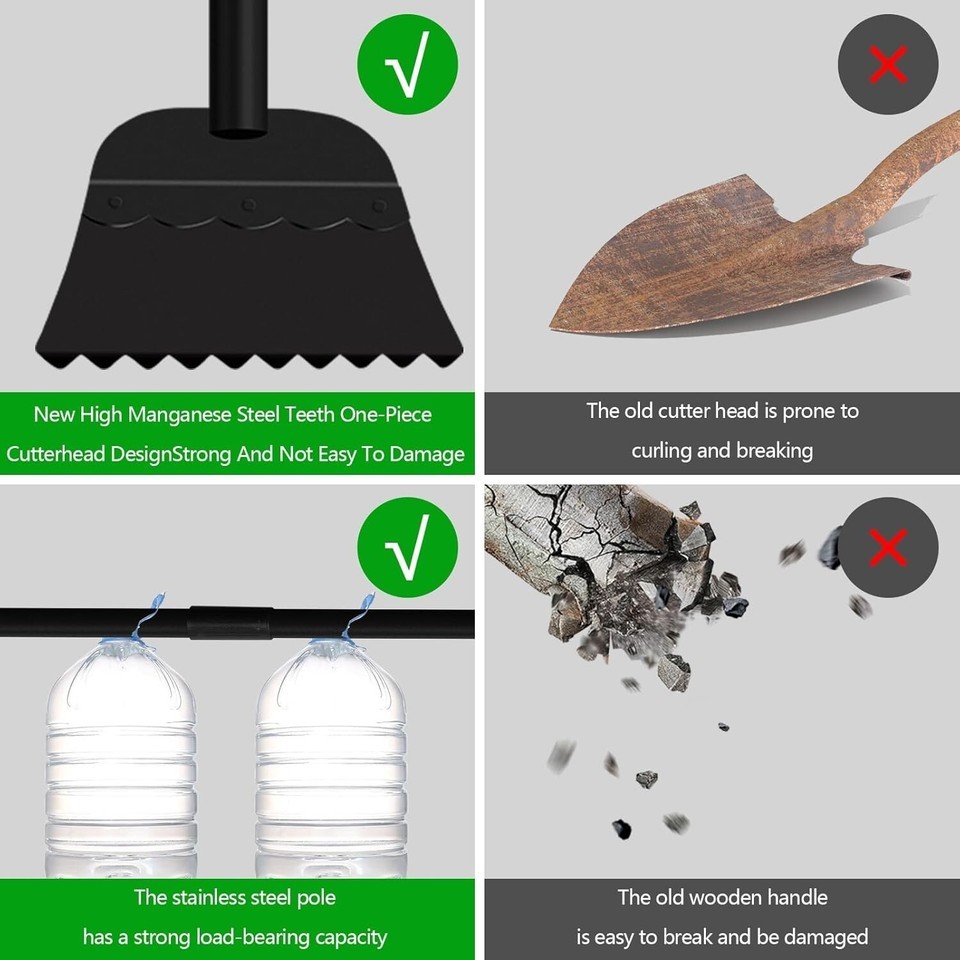 √

×

New High Manganese Steel Teeth One-Piece Cutterhead DesignStrong And Not Easy To Damage

The old cutter head is prone to curling and breaking

√

×

The stainless steel pole has a strong load-bearing capacity

The old wooden handle is easy to break and be damaged