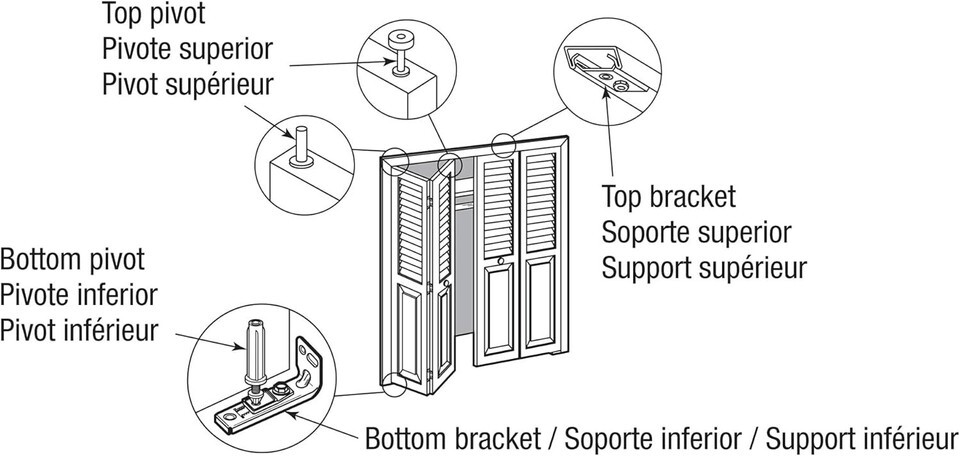 Top pivot
Pivote superior
Pivot supérieur

Top bracket
Soporte superior
Support supérieur

Bottom pivot
Pivote inferior
Pivot inférieur

Bottom bracket / Soporte inferior / Support inférieur