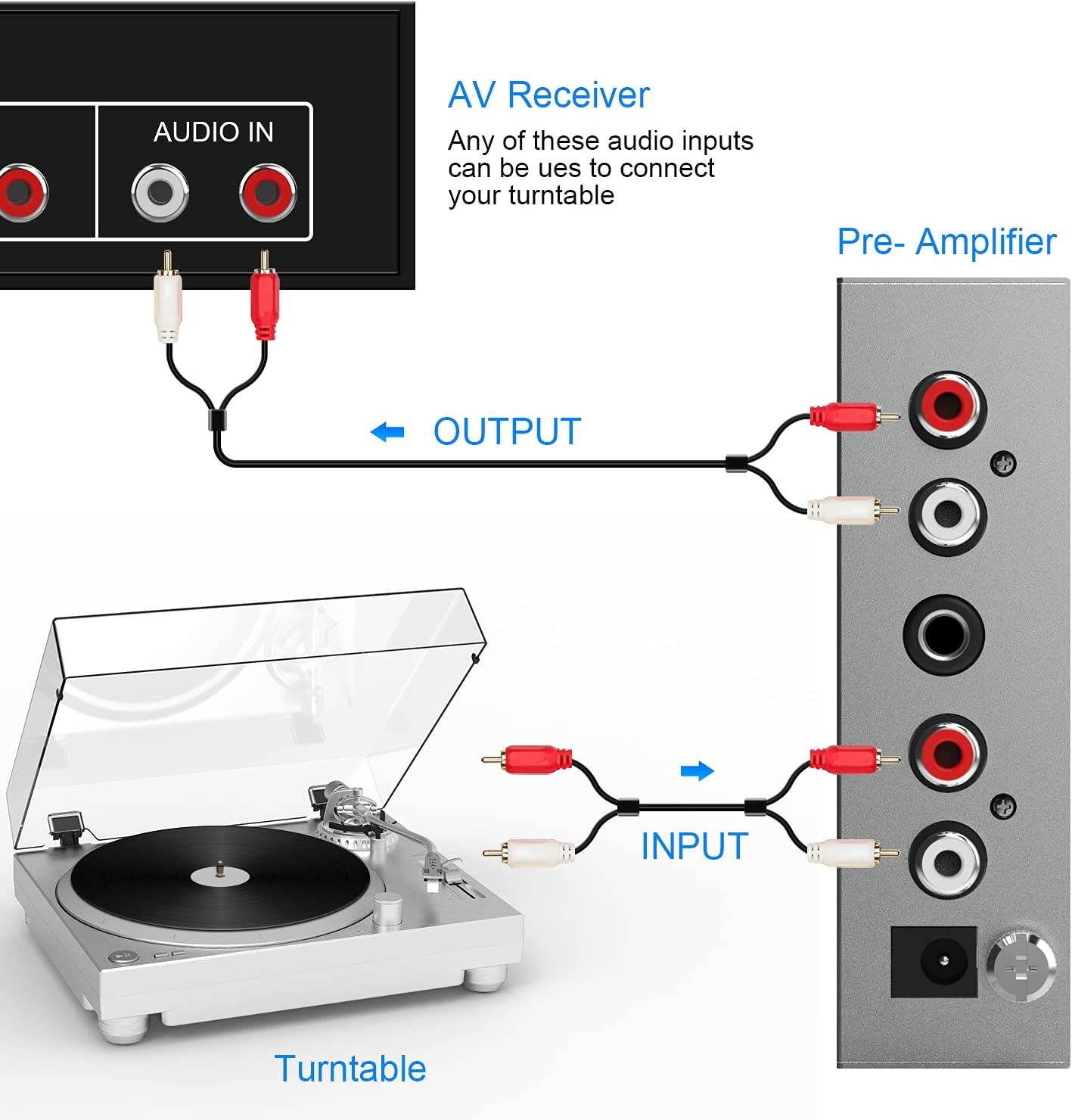 AUDIO IN

AV Receiver

Any of these audio inputs can be ues to connect your turntable

Pre- Amplifier

OUTPUT

INPUT

Turntable