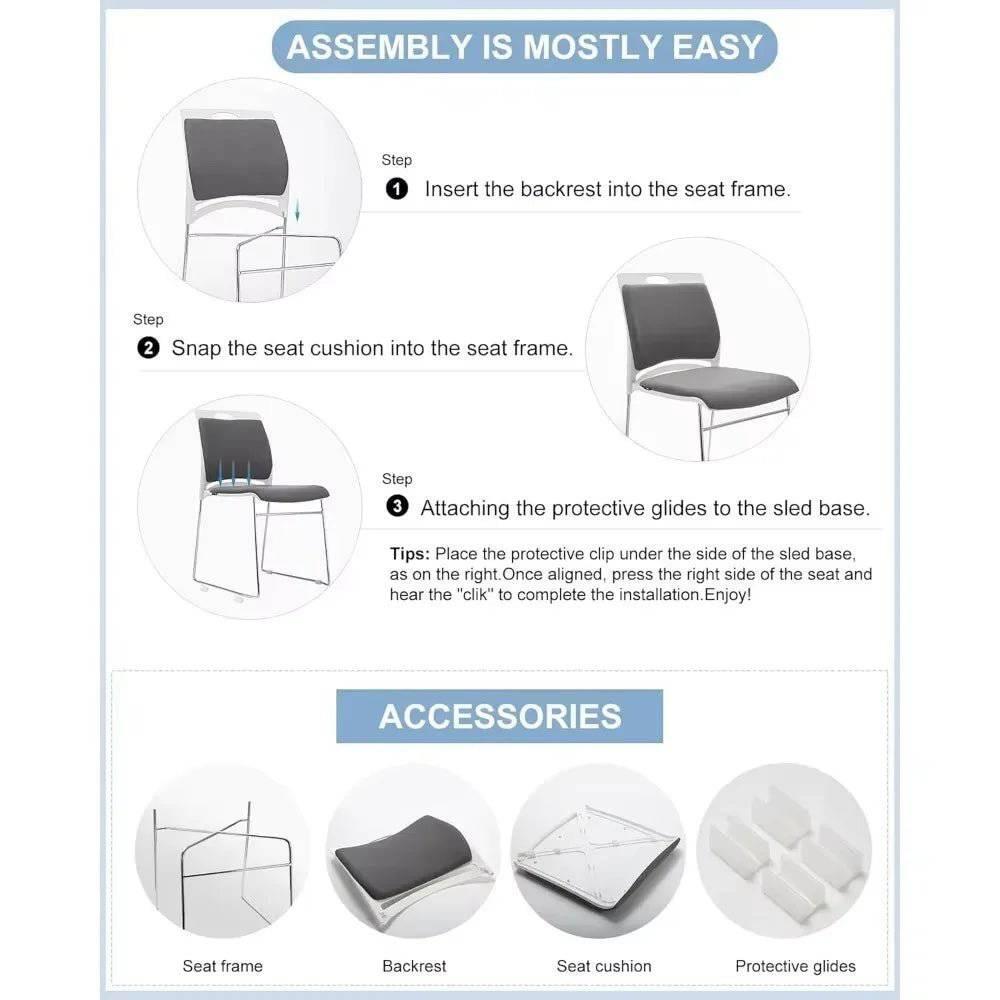 ASSEMBLY IS MOSTLY EASY

Step
1 Insert the backrest into the seat frame.

Step
2 Snap the seat cushion into the seat frame.

Step
3 Attaching the protective glides to the sled base.

Tips: Place the protective clip under the side of the sled base, as on the right.Once aligned, press the right side of the seat and hear the "clik" to complete the installation.Enjoy!

ACCESSORIES

Seat frame

Backrest

Seat cushion

Protective glides