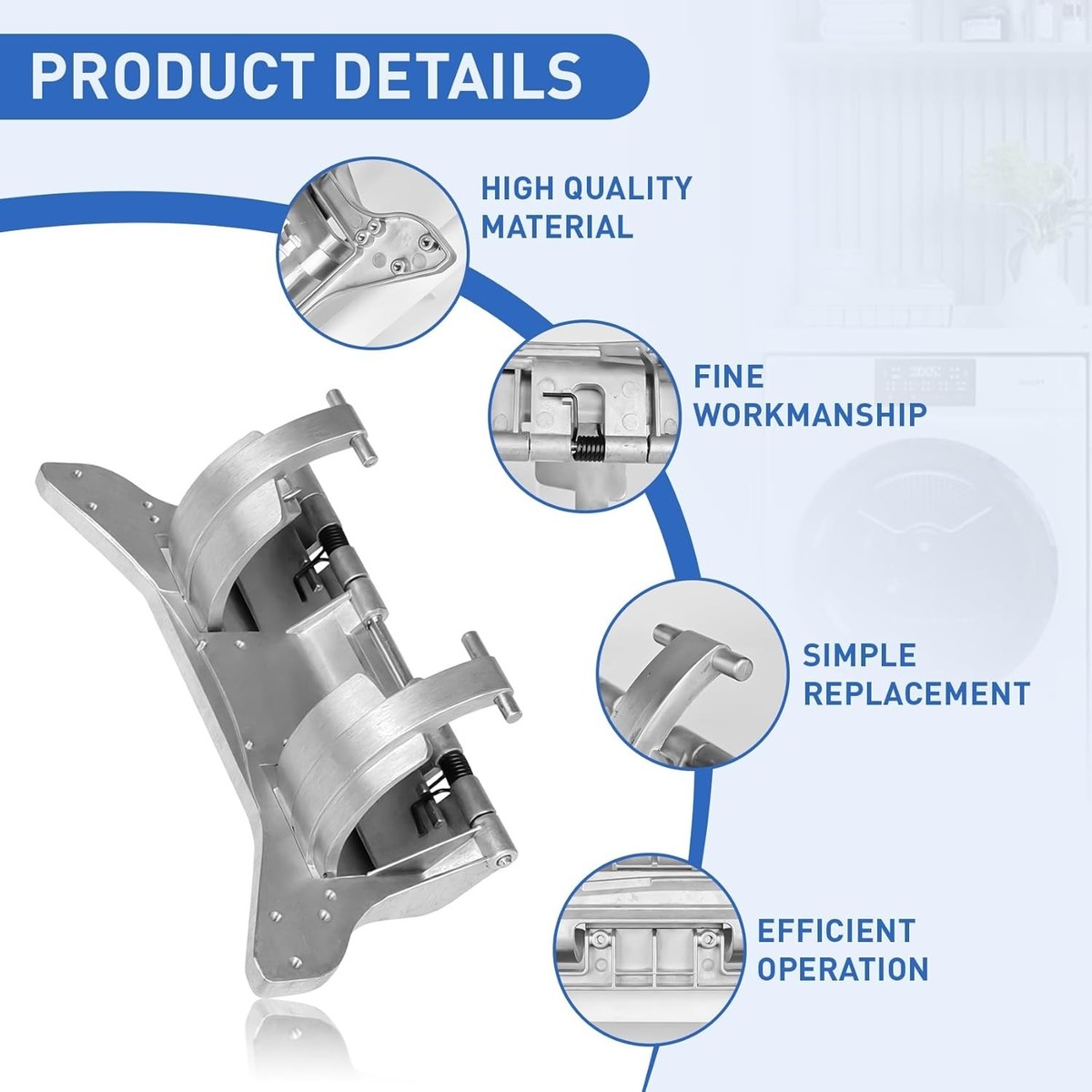 PRODUCT DETAILS

HIGH QUALITY MATERIAL

FINE WORKMANSHIP

SIMPLE REPLACEMENT

EFFICIENT OPERATION