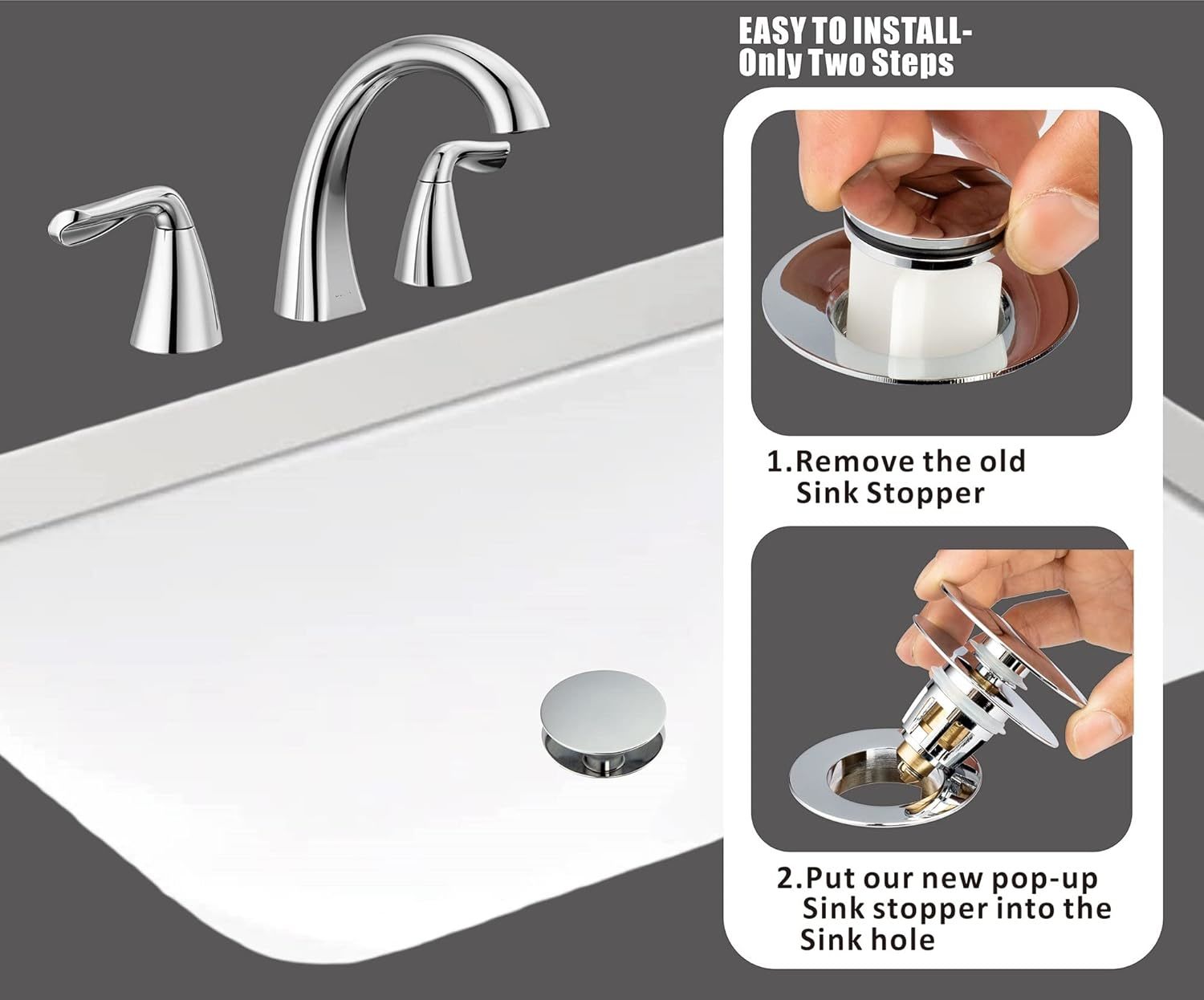 EASY TO INSTALL-
Only Two Steps

1.Remove the old Sink Stopper

2.Put our new pop-up Sink stopper into the Sink hole