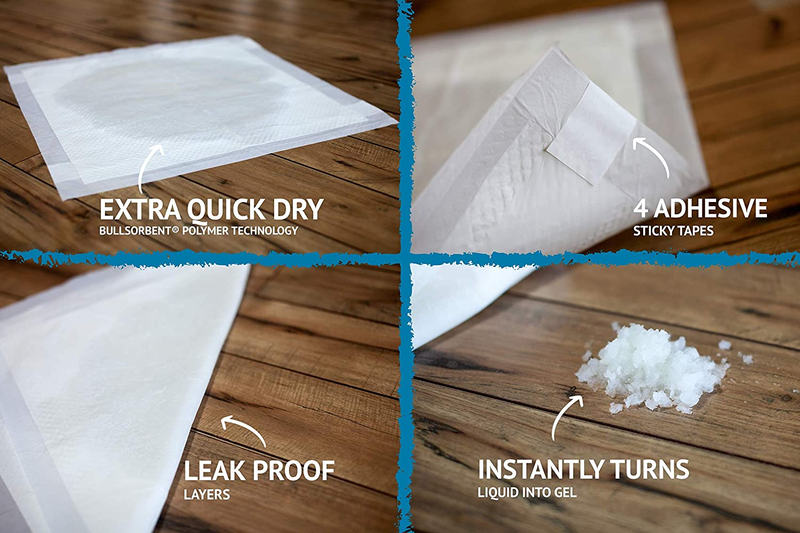 EXTRA QUICK DRY
BULLSORBENT® POLYMER TECHNOLOGY

4 ADHESIVE
STICKY TAPES

LEAK PROOF
LAYERS

INSTANTLY TURNS
LIQUID INTO GEL