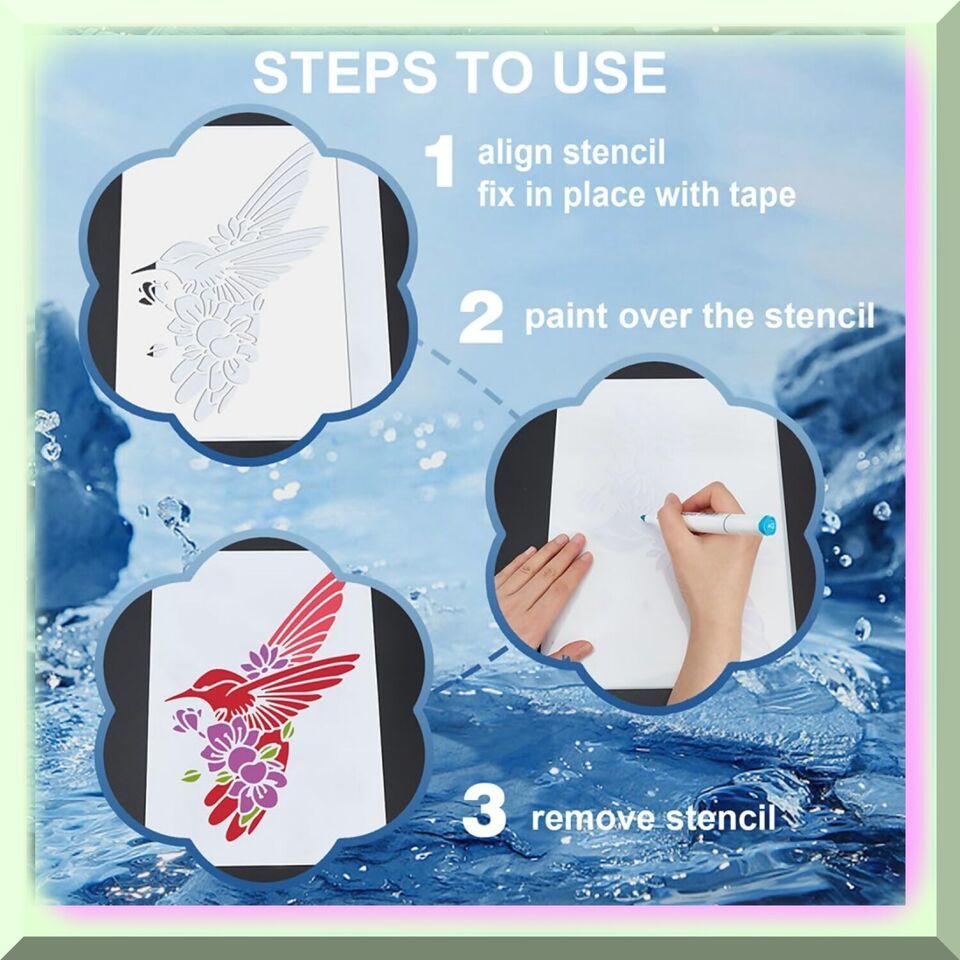 STEPS TO USE

1 align stencil
fix in place with tape

2 paint over the stencil

3 remove stencil