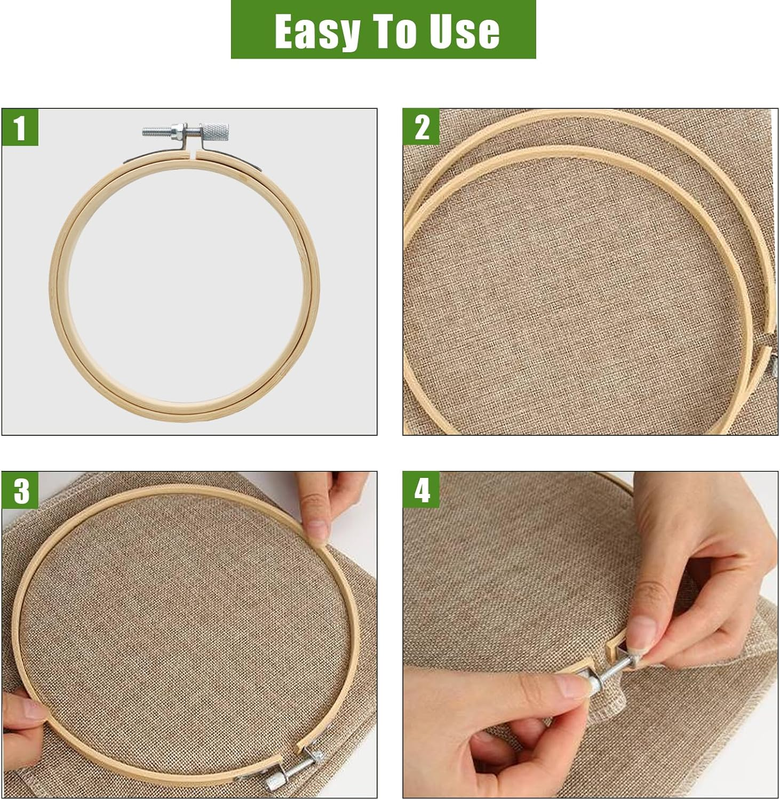 Easy To Use

1

2

3

4