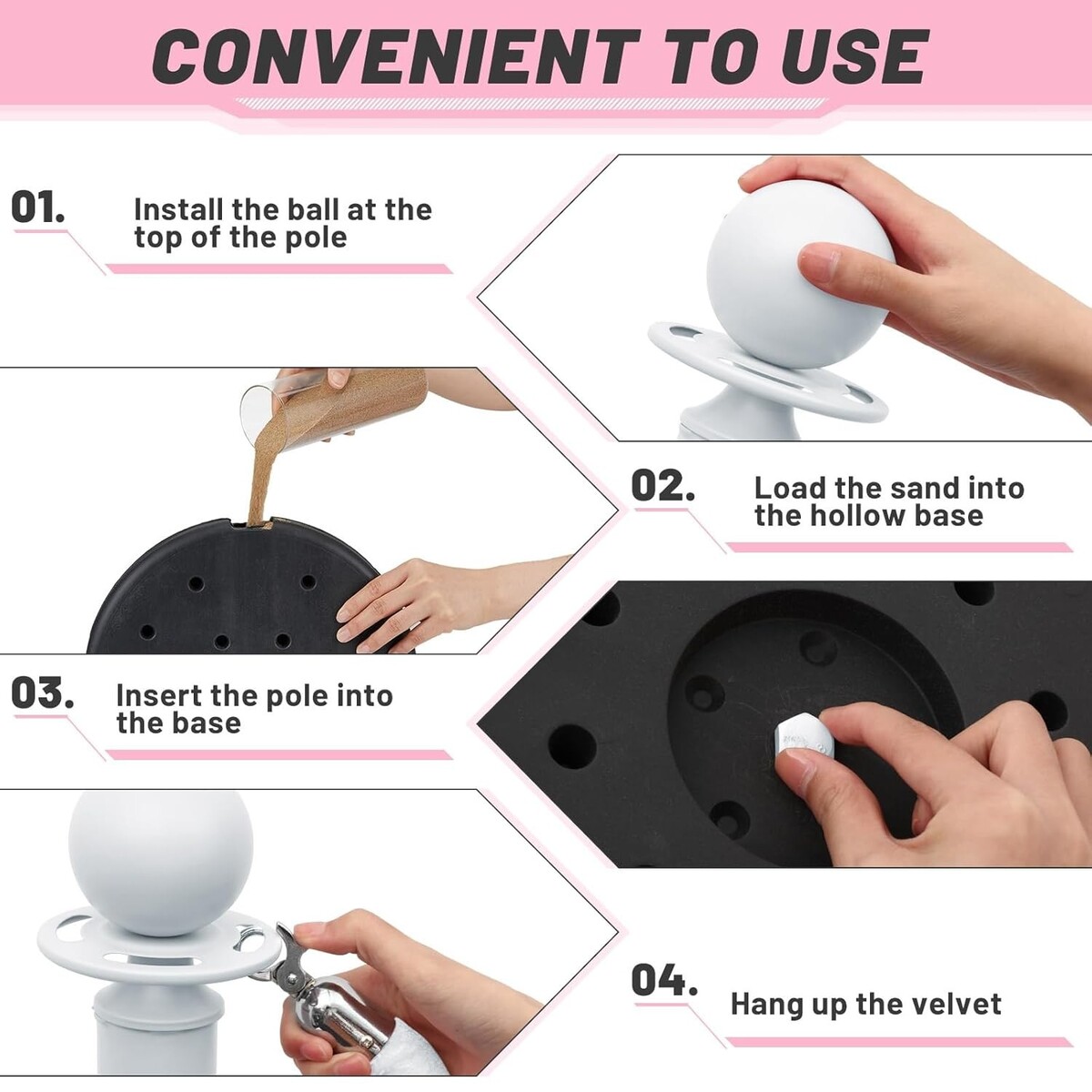 CONVENIENT TO USE

01. Install the ball at the top of the pole

02. Load the sand into the hollow base

03. Insert the pole into the base

04. Hang up the velvet