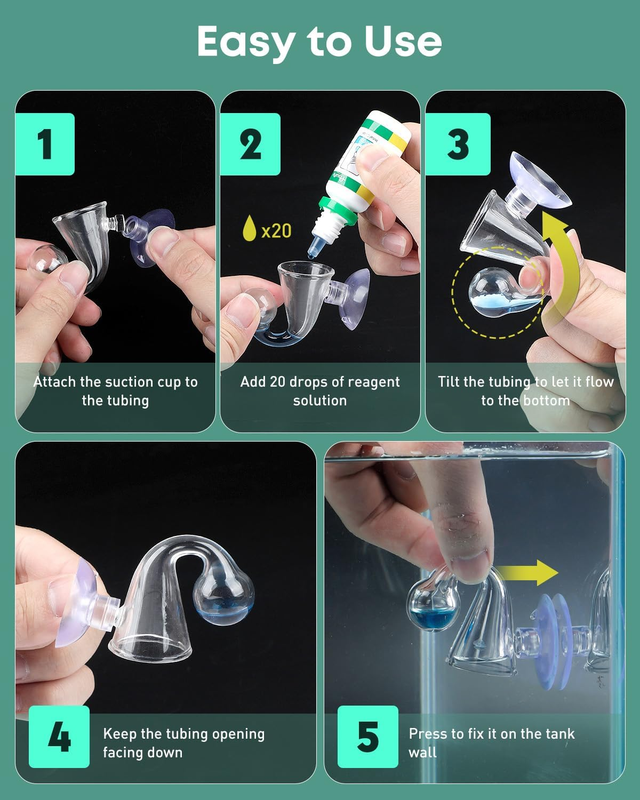 Easy to Use

1

Attach the suction cup to the tubing

2

x20

Add 20 drops of reagent solution

3

Tilt the tubing to let it flow to the bottom

4

Keep the tubing opening facing down

5

Press to fix it on the tank wall