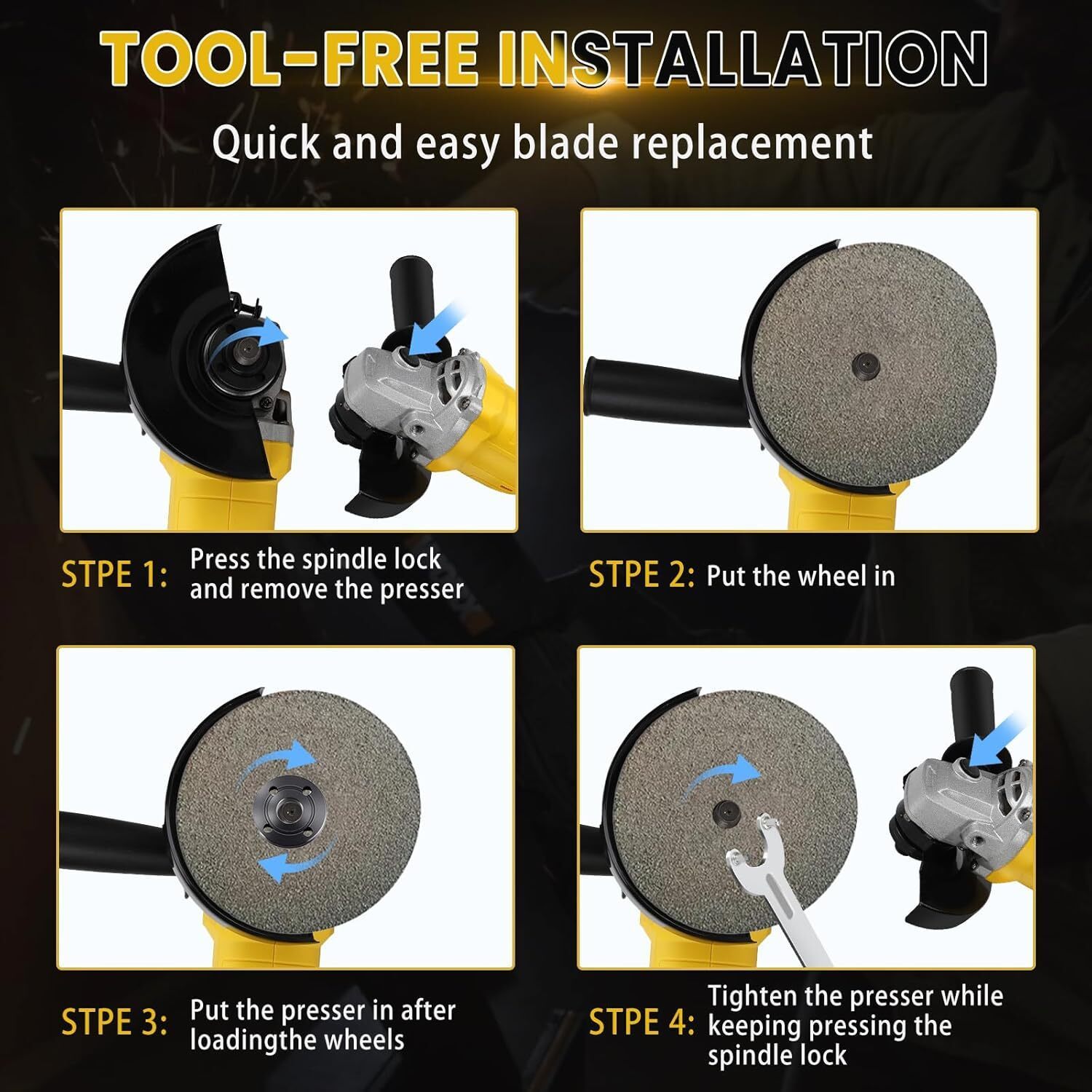 TOOL-FREE INSTALLATION

Quick and easy blade replacement

STPE 1: Press the spindle lock and remove the presser

STPE 2: Put the wheel in

STPE 3: Put the presser in after loadingthe wheels

STPE 4: Tighten the presser while keeping pressing the spindle lock