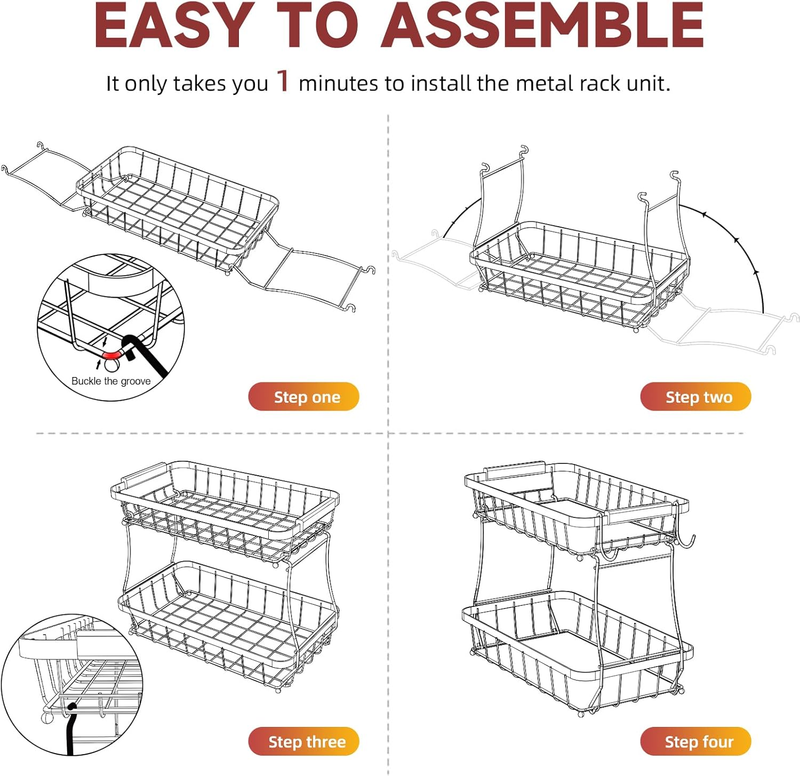 EASY TO ASSEMBLE

It only takes you 1 minutes to install the metal rack unit.

Buckle the groove

Step one

Step two

Step three

Step four