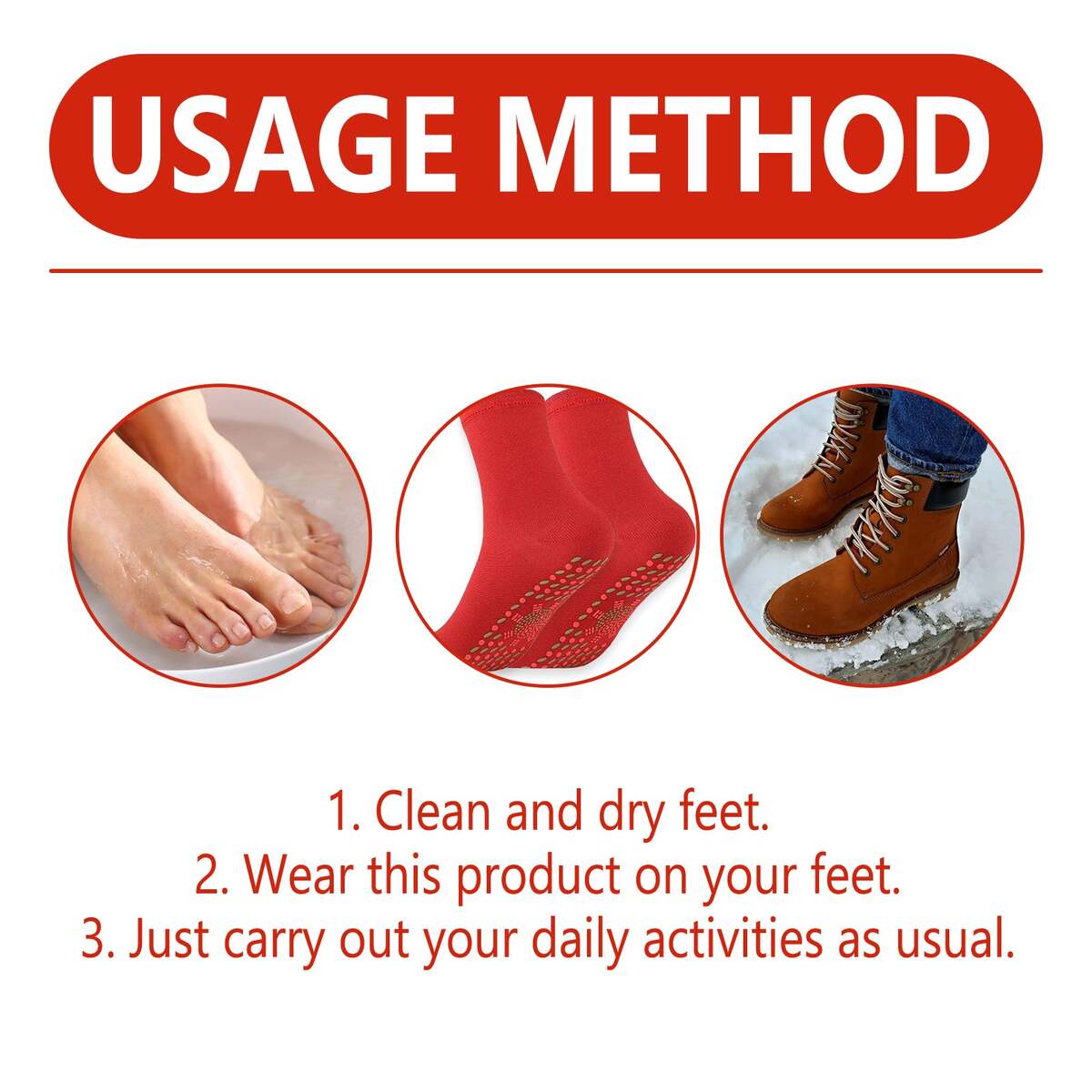 USAGE METHOD

1. Clean and dry feet.
2. Wear this product on your feet.
3. Just carry out your daily activities as usual.