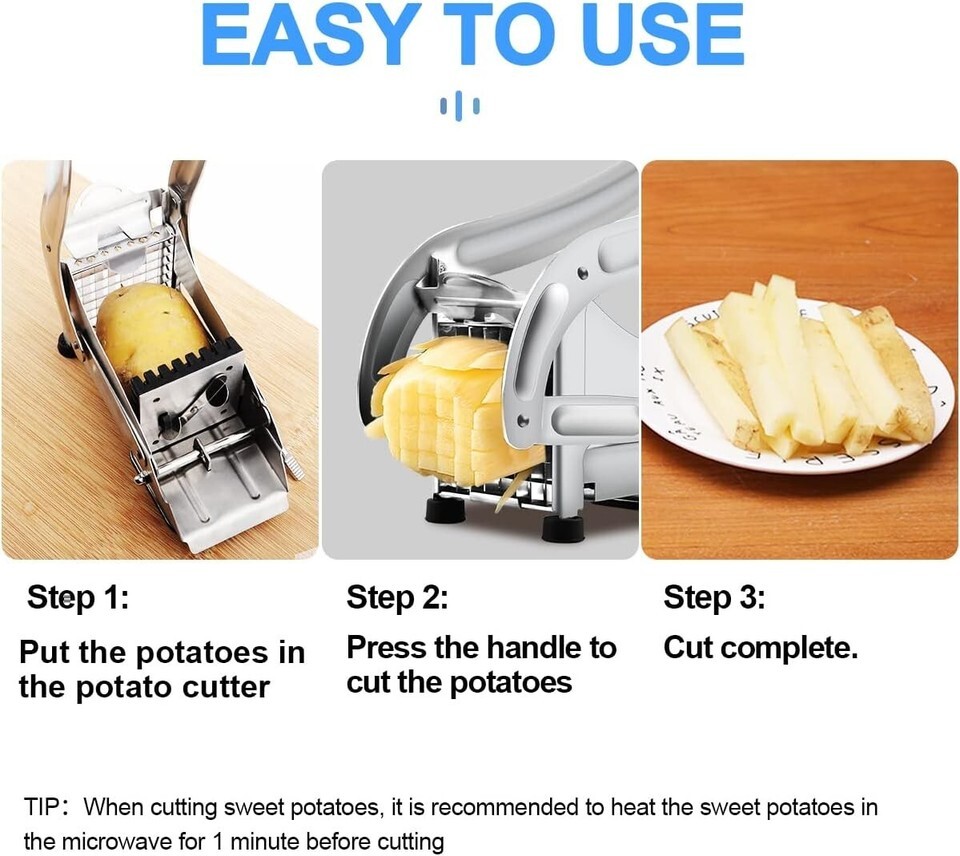 EASY TO USE

Step 1:
Put the potatoes in the potato cutter

Step 2:
Press the handle to cut the potatoes

Step 3:
Cut complete.

TIP: When cutting sweet potatoes, it is recommended to heat the sweet potatoes in the microwave for 1 minute before cutting