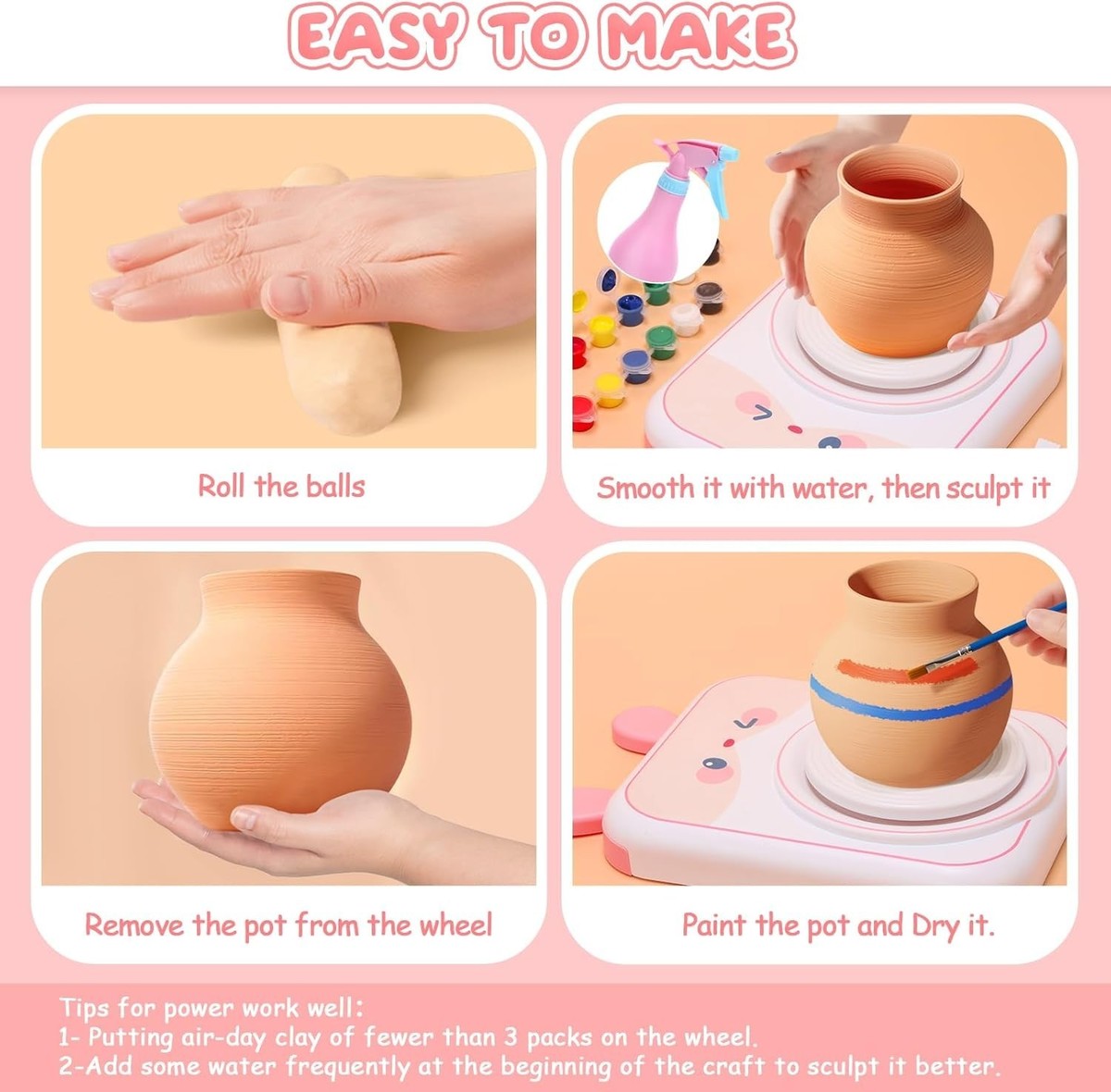 EASY TO MAKE

Roll the balls

Smooth it with water, then sculpt it

Remove the pot from the wheel

Paint the pot and Dry it.

Tips for power work well:
1- Putting air-day clay of fewer than 3 packs on the wheel.
2-Add some water frequently at the beginning of the craft to sculpt it better.