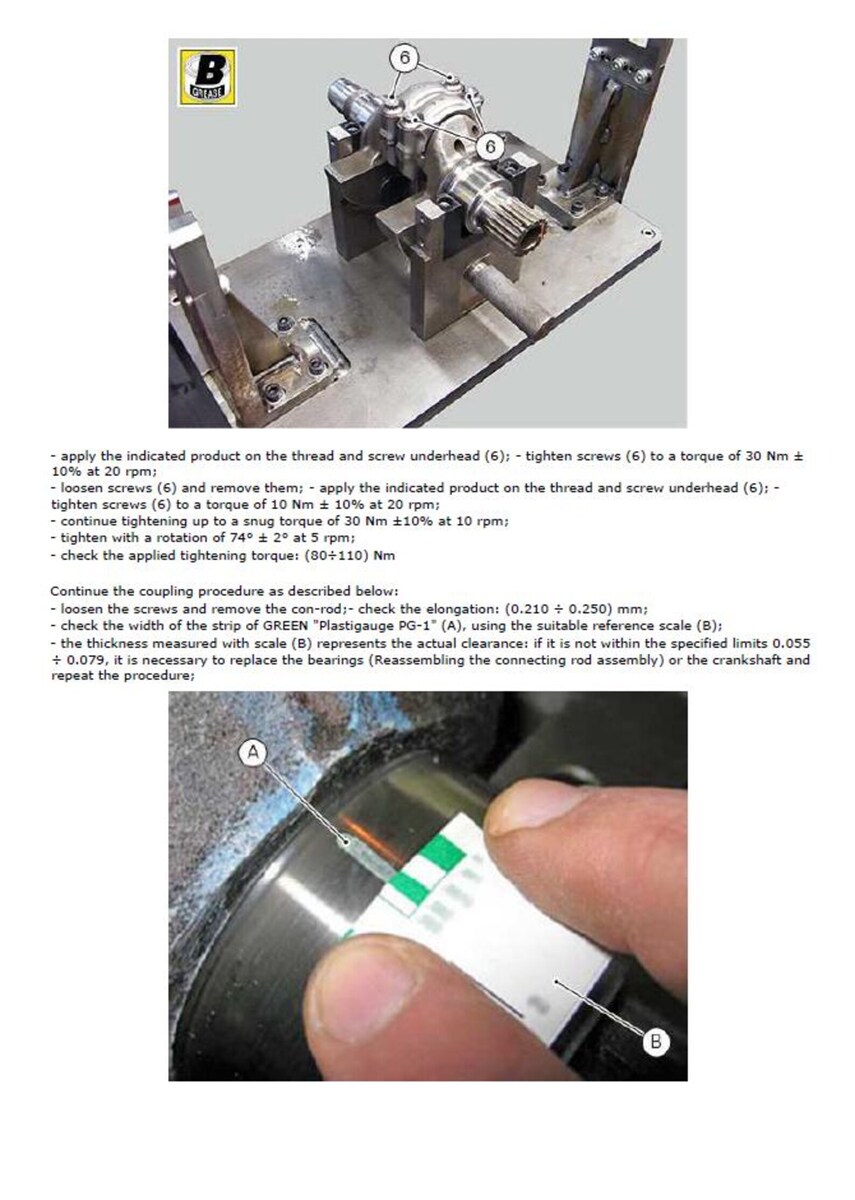 B
GREASE

6

6

- apply the indicated product on the thread and screw underhead (6); - tighten screws (6) to a torque of 30 Nm ± 10% at 20 rpm;
- loosen screws (6) and remove them; - apply the indicated product on the thread and screw underhead (6); - tighten screws (6) to a torque of 10 Nm ± 10% at 20 rpm;
- continue tightening up to a snug torque of 30 Nm ±10% at 10 rpm;
- tighten with a rotation of 74° ± 2° at 5 rpm;
- check the applied tightening torque: (80÷110) Nm

Continue the coupling procedure as described below:
- loosen the screws and remove the con-rod;- check the elongation: (0.210 ÷ 0.250) mm;
- check the width of the strip of GREEN "Plastigauge PG-1" (A), using the suitable reference scale (B);
- the thickness measured with scale (B) represents the actual clearance: if it is not within the specified limits 0.055 ÷ 0.079, it is necessary to replace the bearings (Reassembling the connecting rod assembly) or the crankshaft and repeat the procedure;

A

B