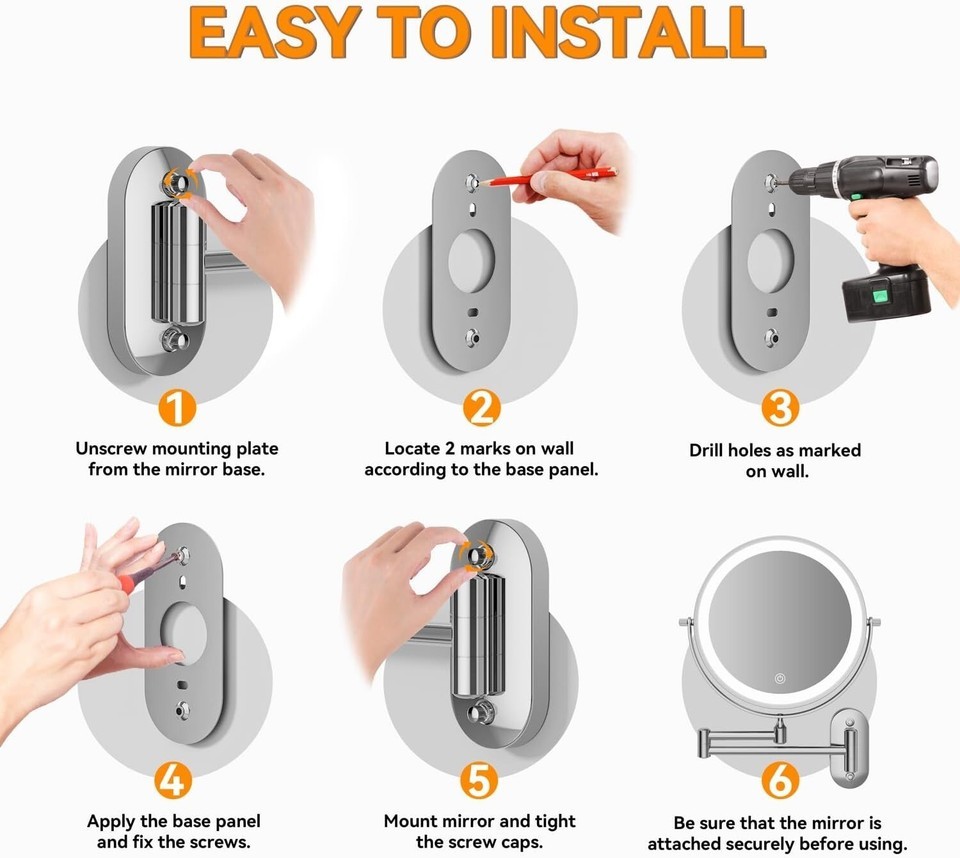 EASY TO INSTALL

1
Unscrew mounting plate from the mirror base.

2
Locate 2 marks on wall according to the base panel.

3
Drill holes as marked on wall.

4
Apply the base panel and fix the screws.

5
Mount mirror and tight the screw caps.

6
Be sure that the mirror is attached securely before using.