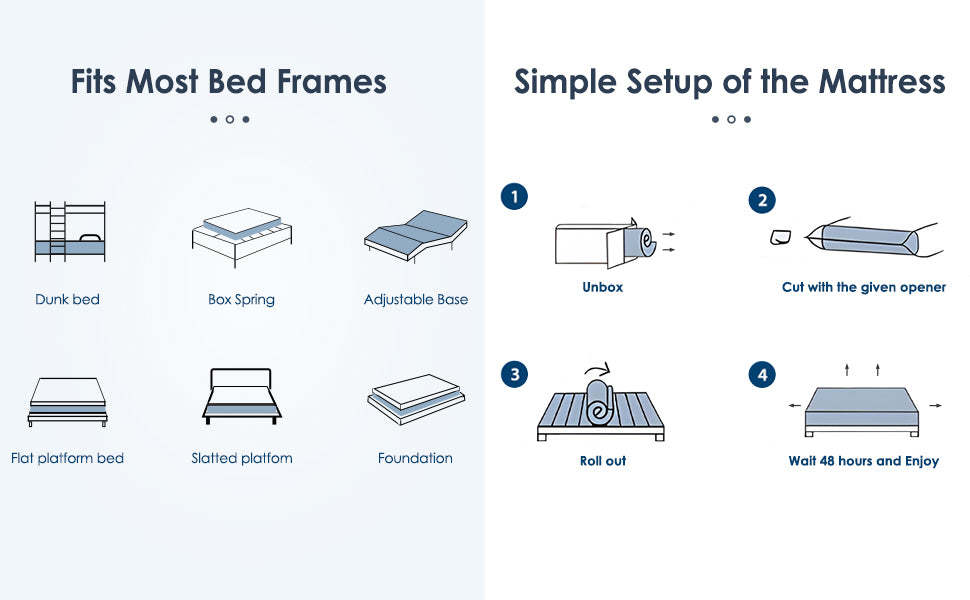 Fits Most Bed Frames

Dunk bed

Box Spring

Adjustable Base

Flat platform bed

Slatted platfom

Foundation

Simple Setup of the Mattress

1

Unbox

2

Cut with the given opener

3

Roll out

4

Wait 48 hours and Enjoy