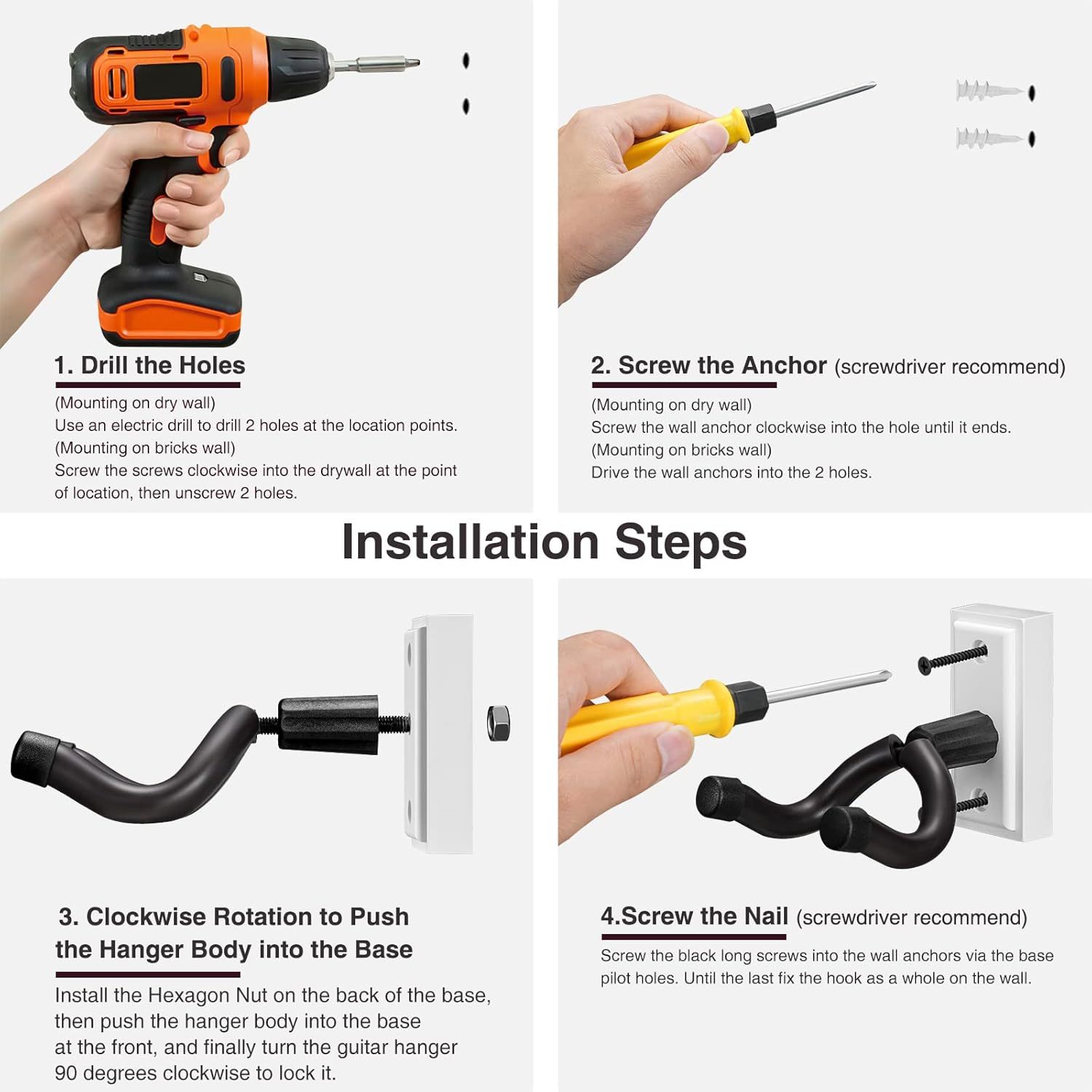 1. Drill the Holes

(Mounting on dry wall)
Use an electric drill to drill 2 holes at the location points.
(Mounting on bricks wall)
Screw the screws clockwise into the drywall at the point of location, then unscrew 2 holes.

2. Screw the Anchor (screwdriver recommend)

(Mounting on dry wall)
Screw the wall anchor clockwise into the hole until it ends.
(Mounting on bricks wall)
Drive the wall anchors into the 2 holes.

Installation Steps

3. Clockwise Rotation to Push the Hanger Body into the Base

Install the Hexagon Nut on the back of the base, then push the hanger body into the base at the front, and finally turn the guitar hanger 90 degrees clockwise to lock it.

4.Screw the Nail (screwdriver recommend)

Screw the black long screws into the wall anchors via the base pilot holes. Until the last fix the hook as a whole on the wall.