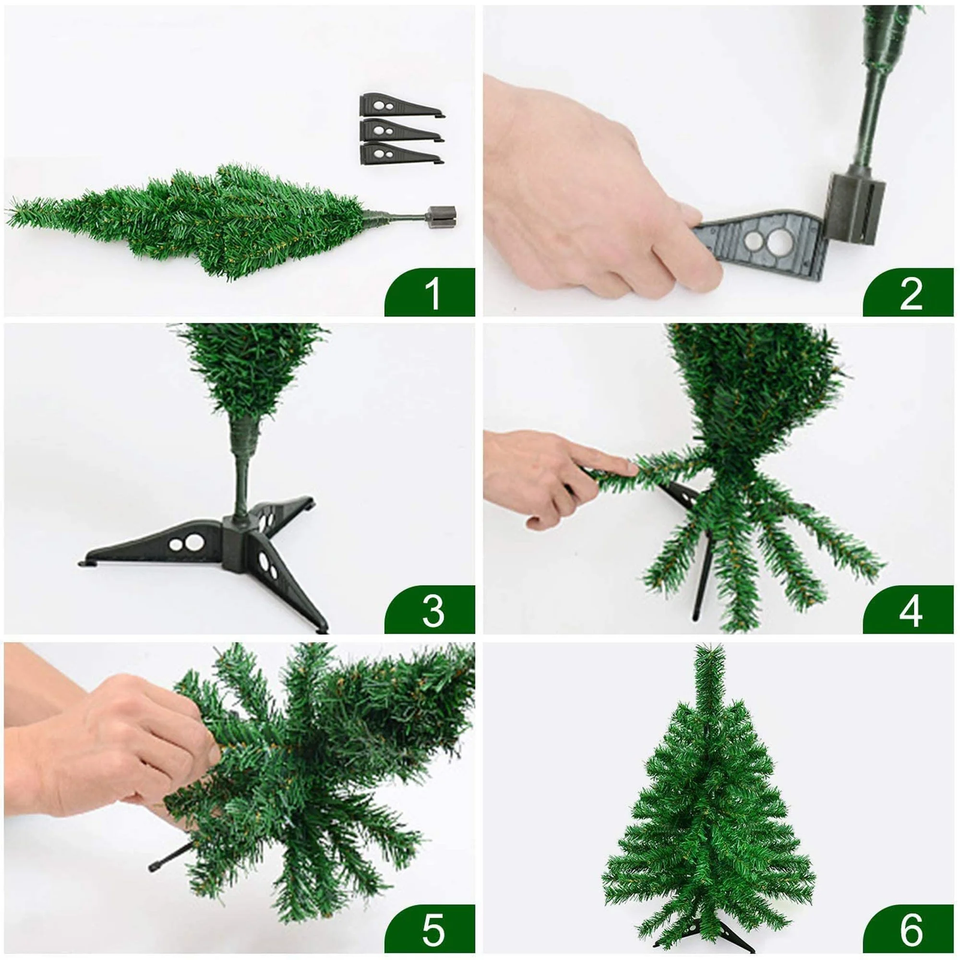 1

2

3

4

5

6